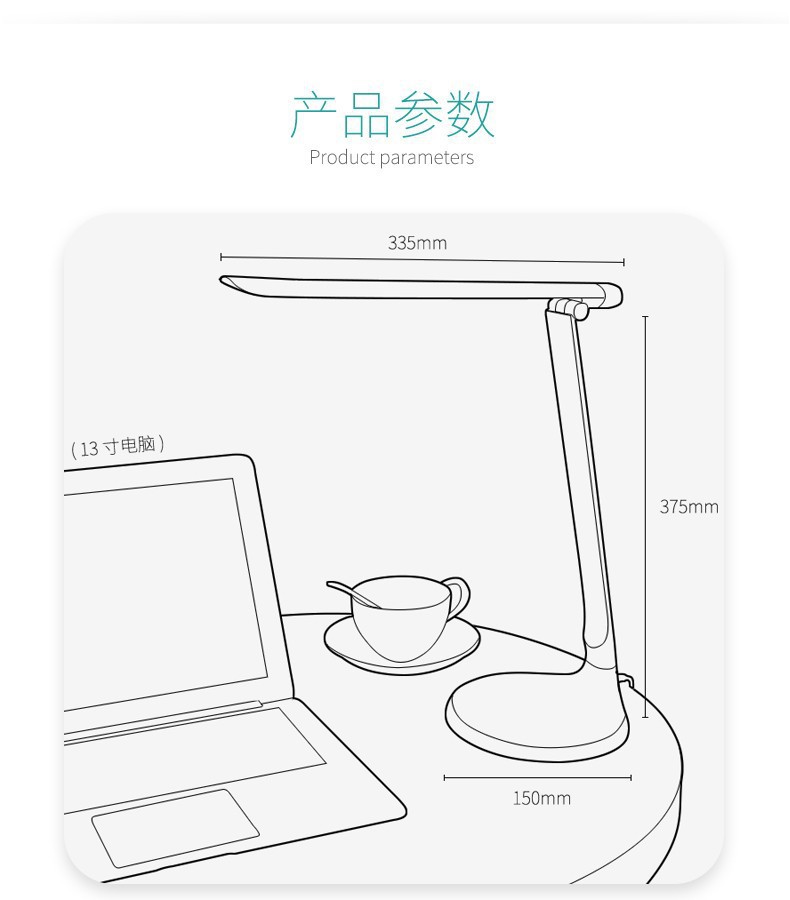 产品参数
Product parameters

335mm

（13 寸电脑）

375mm

150mm