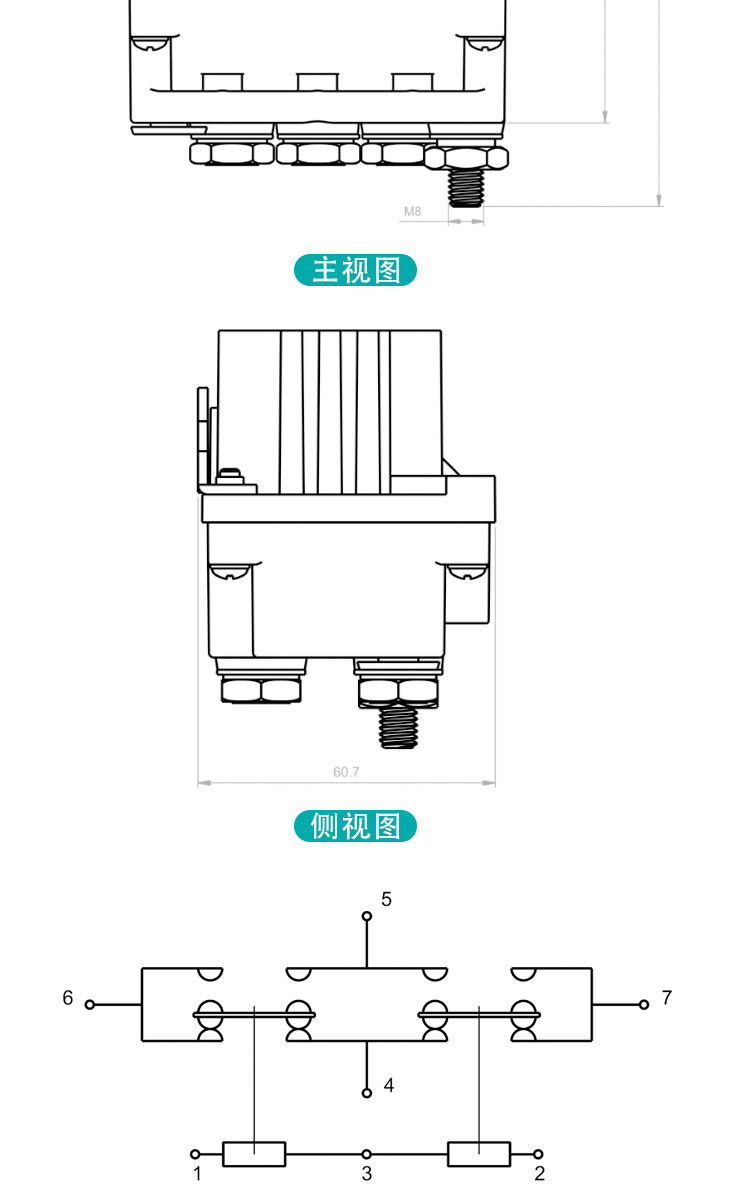 M8

主视图

60.7

侧视图

5
6
7
4
1
3
2