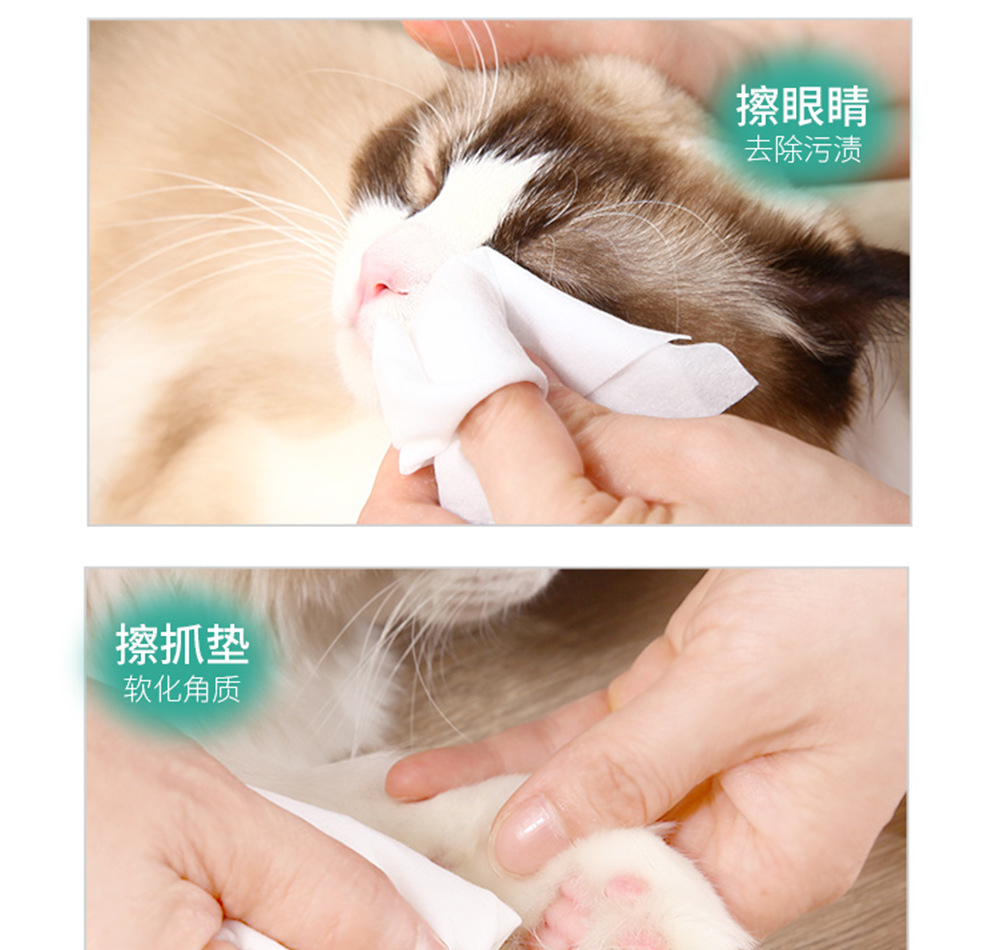 擦眼睛
去除污渍

擦抓垫
软化角质