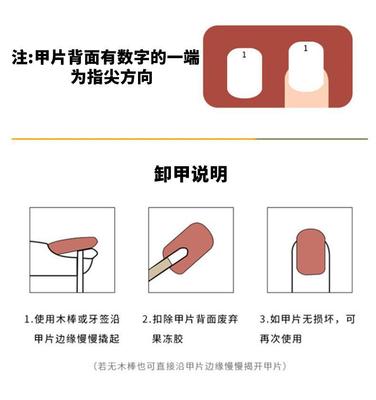 注:甲片背面有数字的一端为指尖方向

1

1

卸甲说明

1.使用木棒或牙签沿甲片边缘慢慢撬起

2.扣除甲片背面废弃果冻胶

3.如甲片无损坏，可再次使用

（若无木棒也可直接沿甲片边缘慢慢揭开甲片）