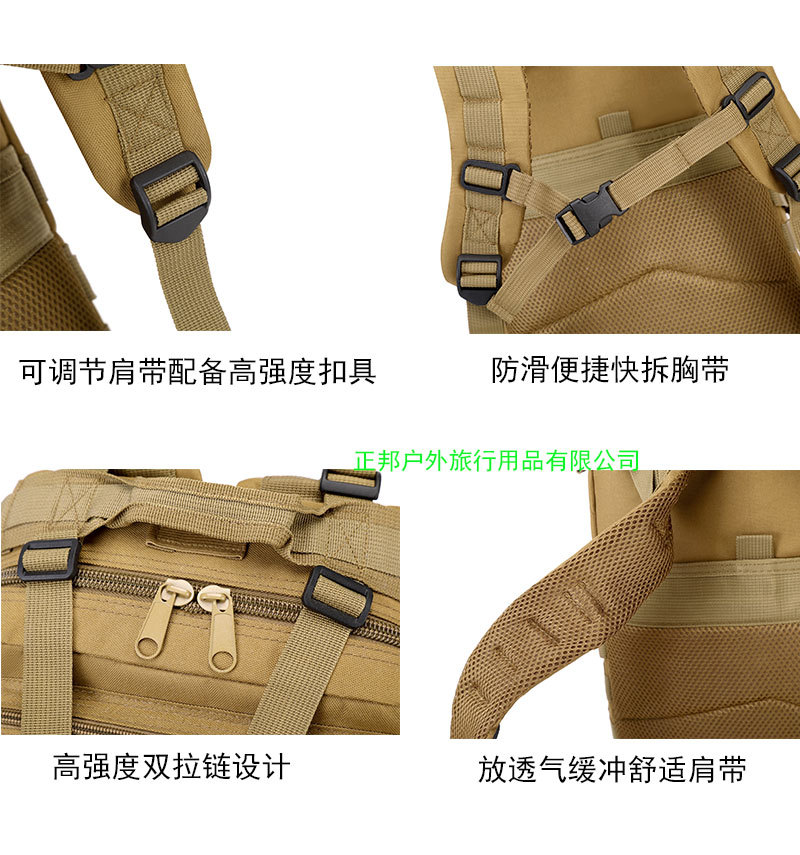 可调节肩带配备高强度扣具

防滑便捷快拆胸带

正邦户外旅行用品有限公司

高强度双拉链设计

放透气缓冲舒适肩带