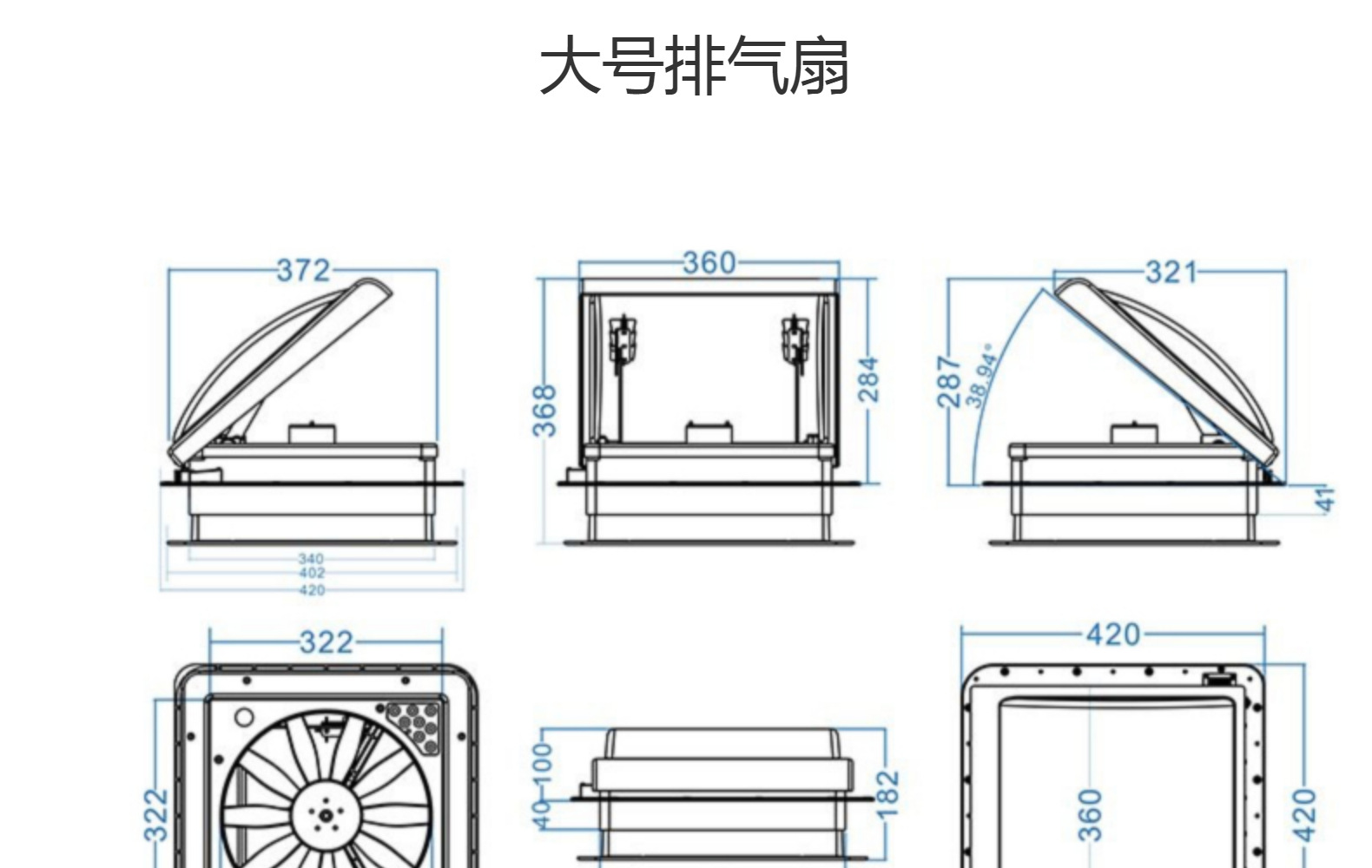 大号排气扇

372
340
402
420

360
368
284

321
287
38.94°
41

322
322

100
40
182

420
360
420