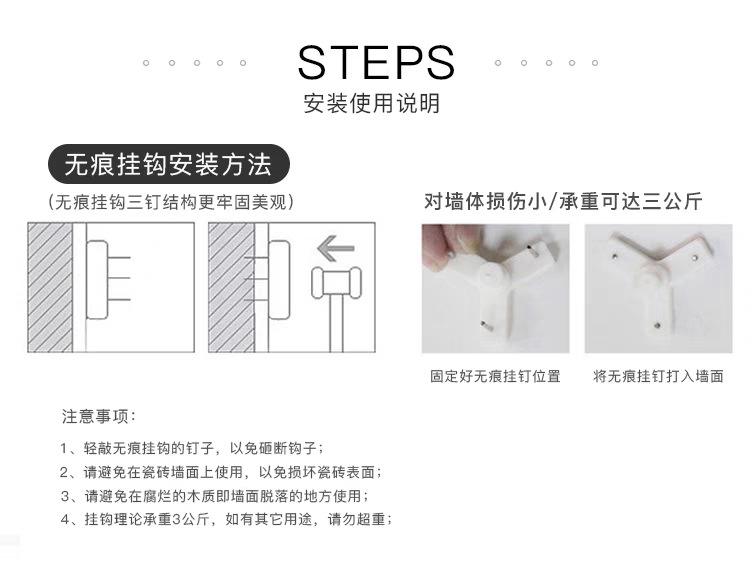 STEPS
安装使用说明

无痕挂钩安装方法
（无痕挂钩三钉结构更牢固美观）

对墙体损伤小/承重可达三公斤

固定好无痕挂钉位置

将无痕挂钉打入墙面

注意事项：

1、轻敲无痕挂钩的钉子，以免砸断钩子；
2、请避免在瓷砖墙面上使用，以免损坏瓷砖表面；
3、请避免在腐烂的木质即墙面脱落的地方使用；
4、挂钩理论承重3公斤，如有其它用途，请勿超重；