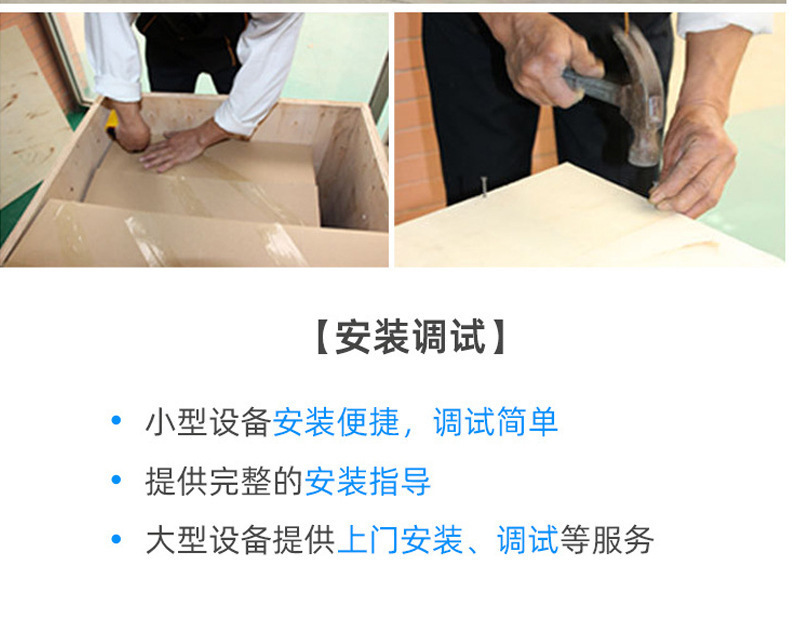 【安装调试】

• 小型设备安装便捷，调试简单

• 提供完整的安装指导

• 大型设备提供上门安装、调试等服务