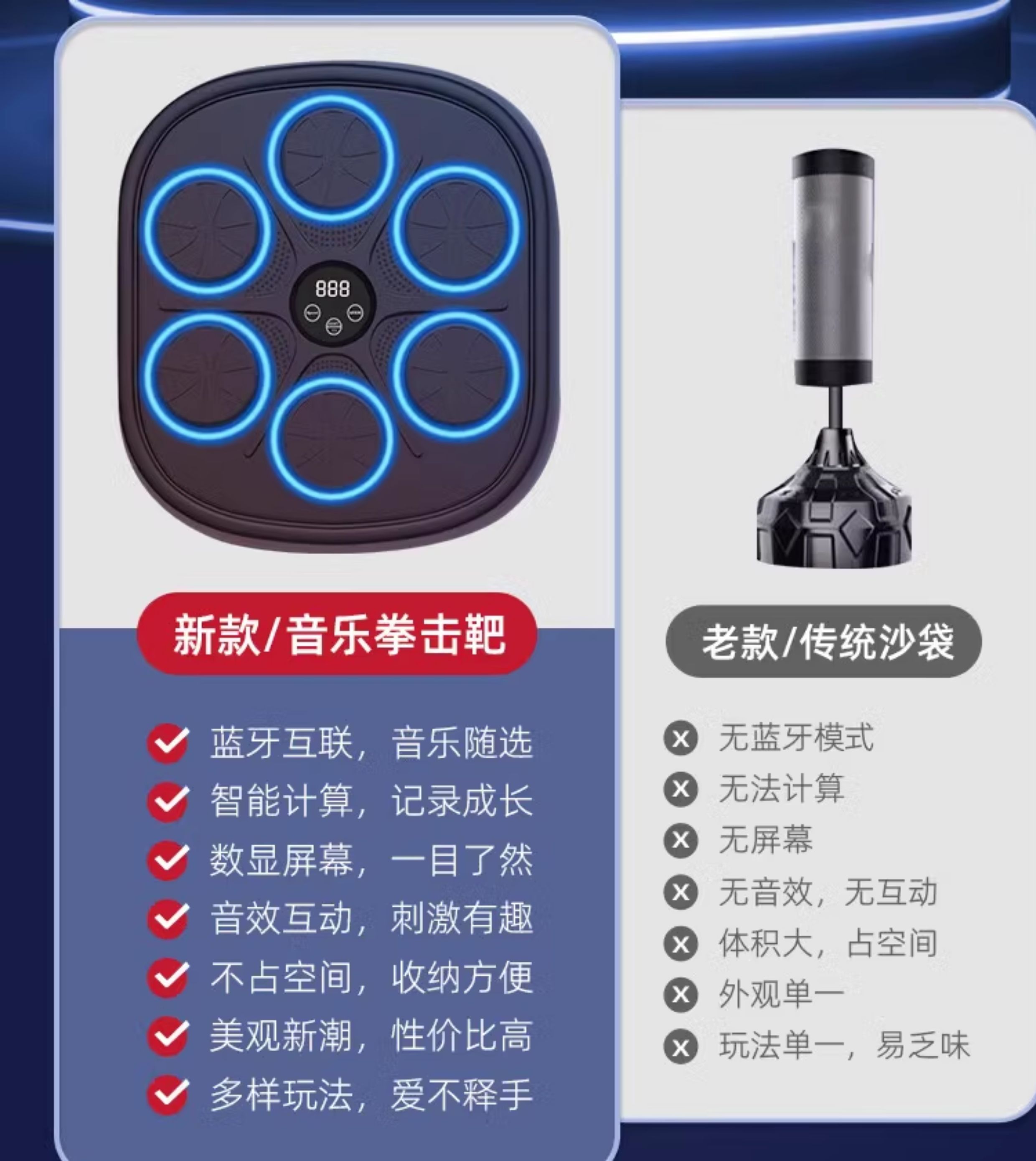 888

新款/音乐拳击靶

蓝牙互联，音乐随选
智能计算，记录成长
数显屏幕，一目了然
音效互动，刺激有趣
不占空间，收纳方便
美观新潮，性价比高
多样玩法，爱不释手

老款/传统沙袋

无蓝牙模式
无法计算
无屏幕
无音效，无互动
体积大，占空间
外观单一
玩法单一，易乏味