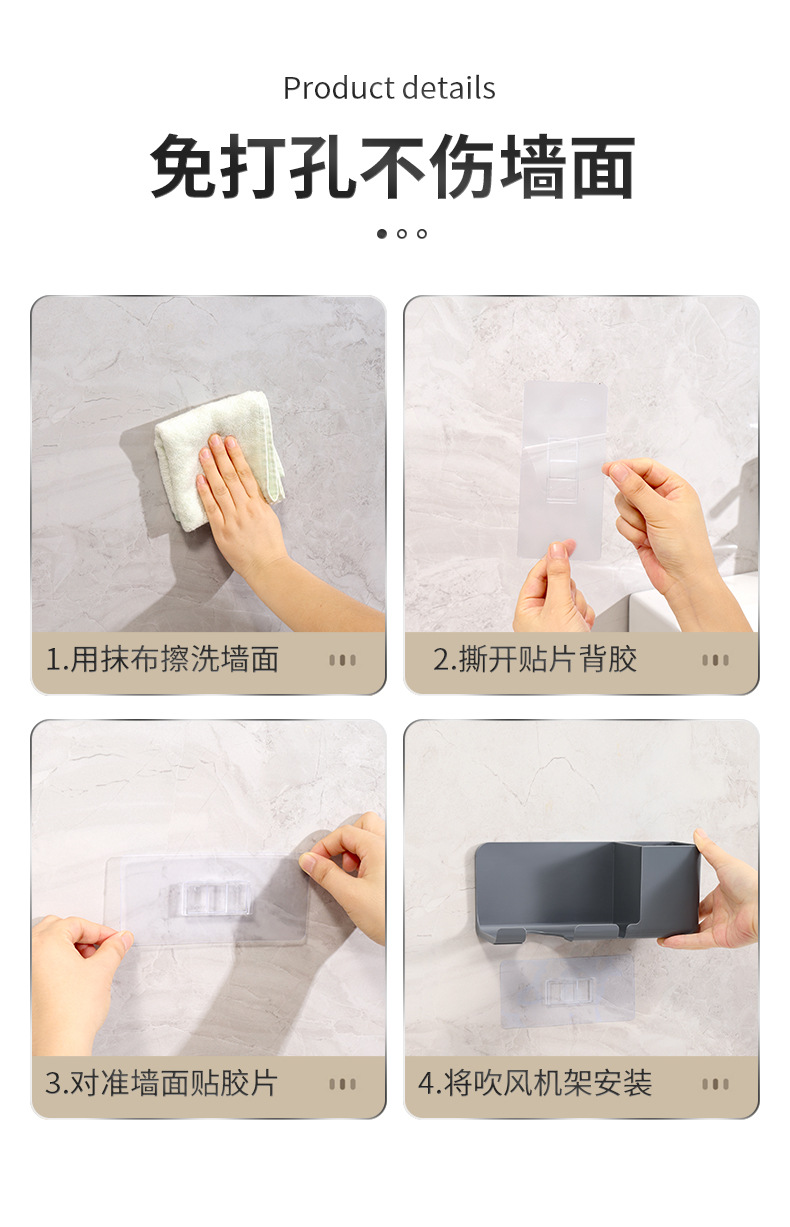 Product details

免打孔不伤墙面

1.用抹布擦洗墙面

2.撕开贴片背胶

3.对准墙面贴胶片

4.将吹风机架安装