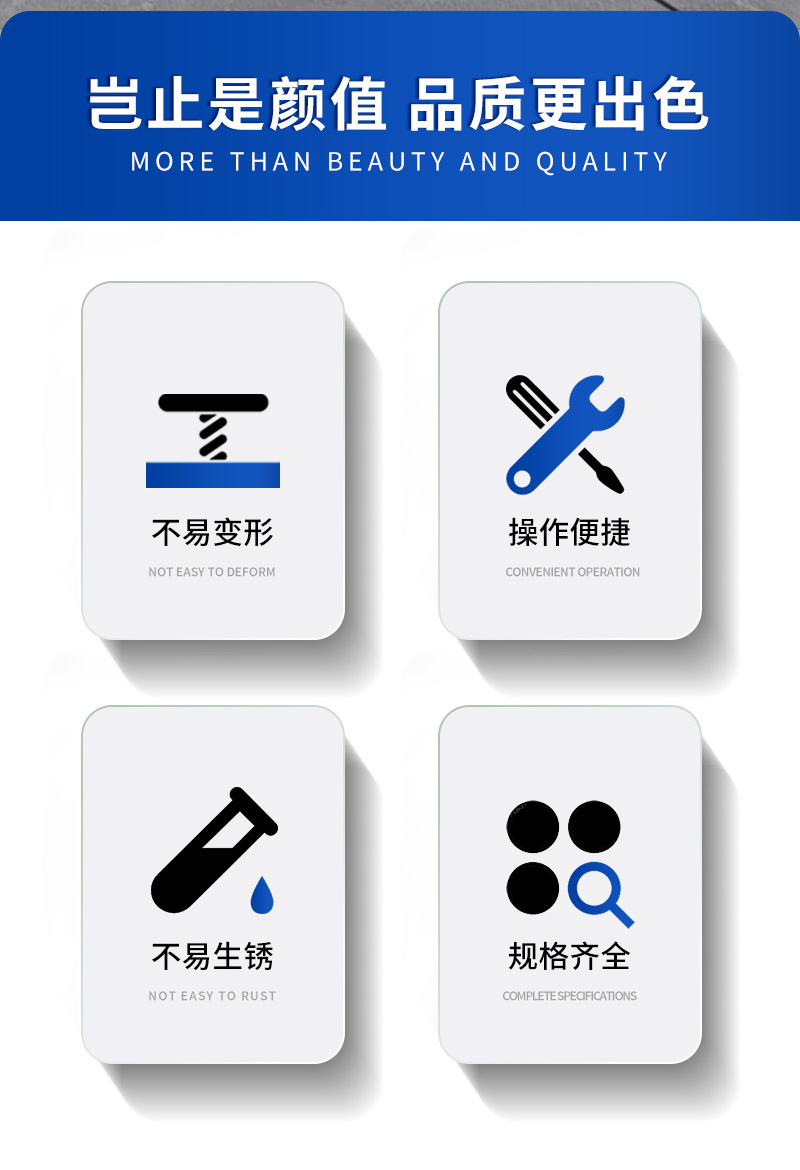 岂止是颜值 品质更出色
MORE THAN BEAUTY AND QUALITY

不易变形
NOT EASY TO DEFORM

操作便捷
CONVENIENT OPERATION

不易生锈
NOT EASY TO RUST

规格齐全
COMPLETE SPECIFICATIONS