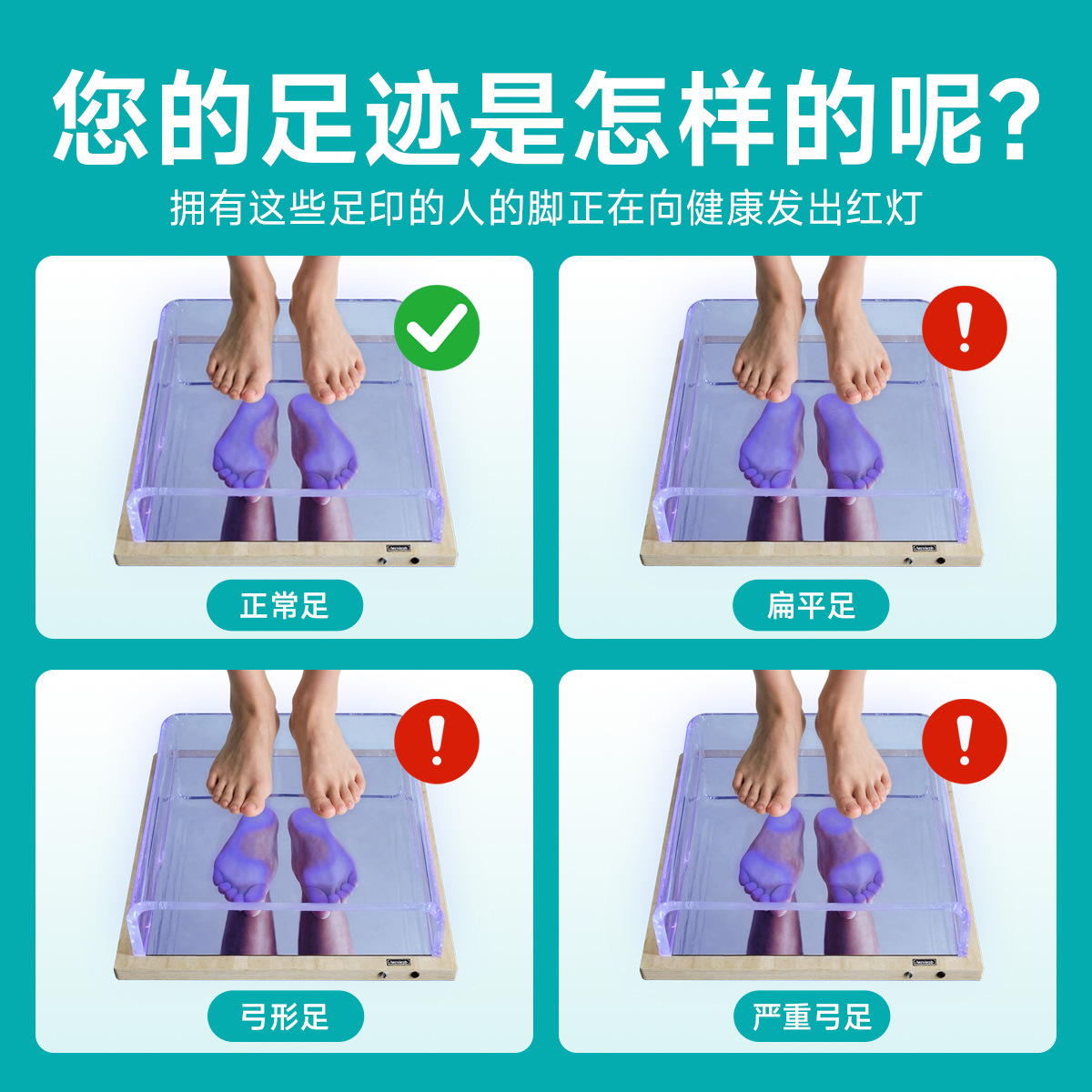 您的足迹是怎样的呢?

拥有这些足印的人的脚正在向健康发出红灯

正常足

扁平足

弓形足

严重弓足