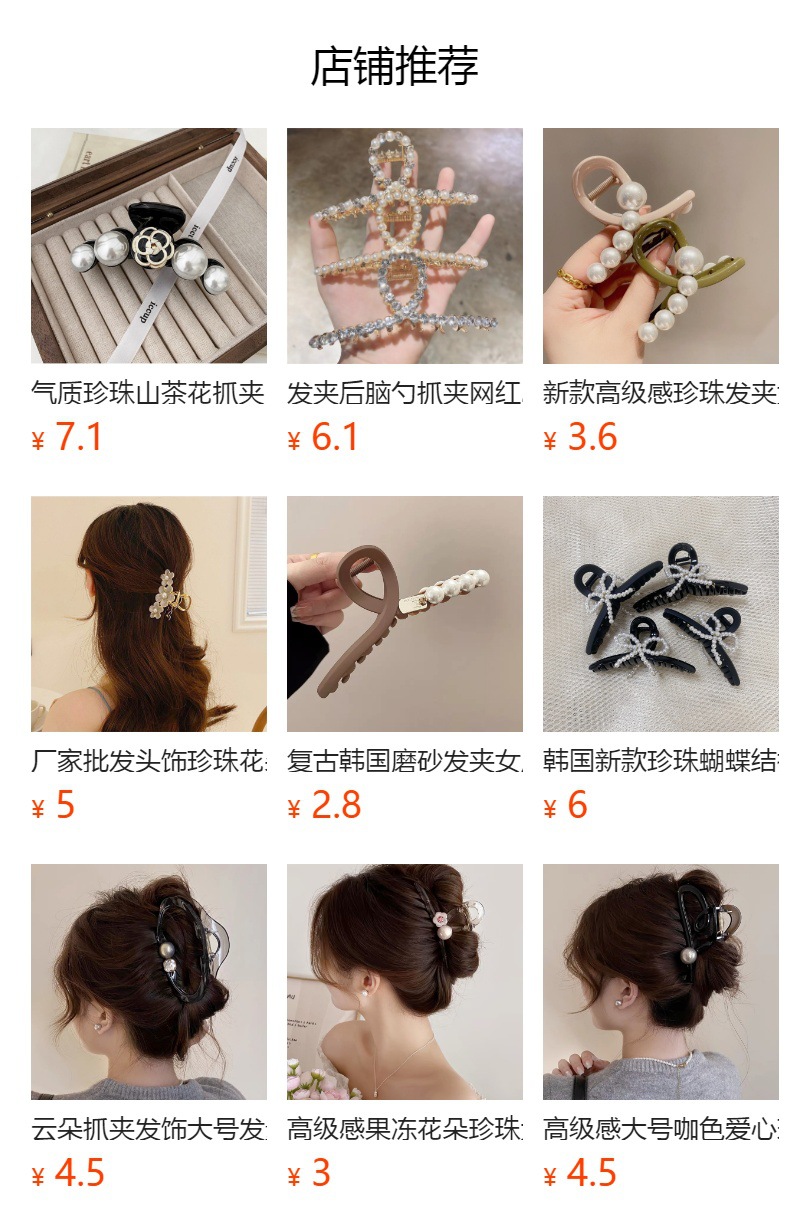 店铺推荐

气质珍珠山茶花抓夹
¥ 7.1

发夹后脑勺抓夹网红
¥ 6.1

新款高级感珍珠发夹
¥ 3.6

厂家批发头饰珍珠花
¥ 5

复古韩国磨砂发夹女
¥ 2.8

韩国新款珍珠蝴蝶结
¥ 6

云朵抓夹发饰大号发
¥ 4.5

高级感果冻花朵珍珠
¥ 3

高级感大号咖色爱心
¥ 4.5