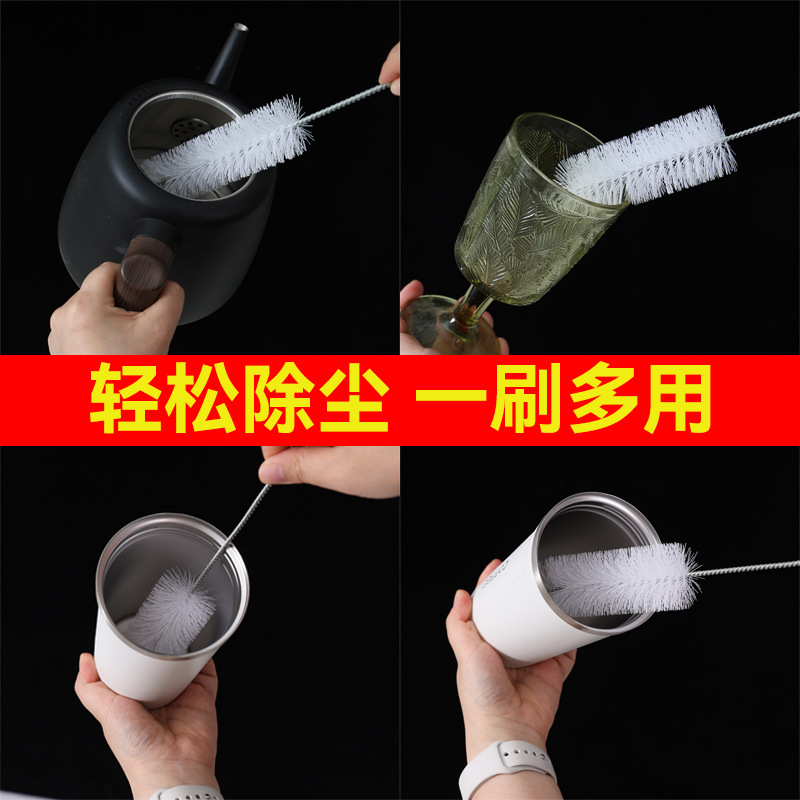 轻松除尘 一刷多用