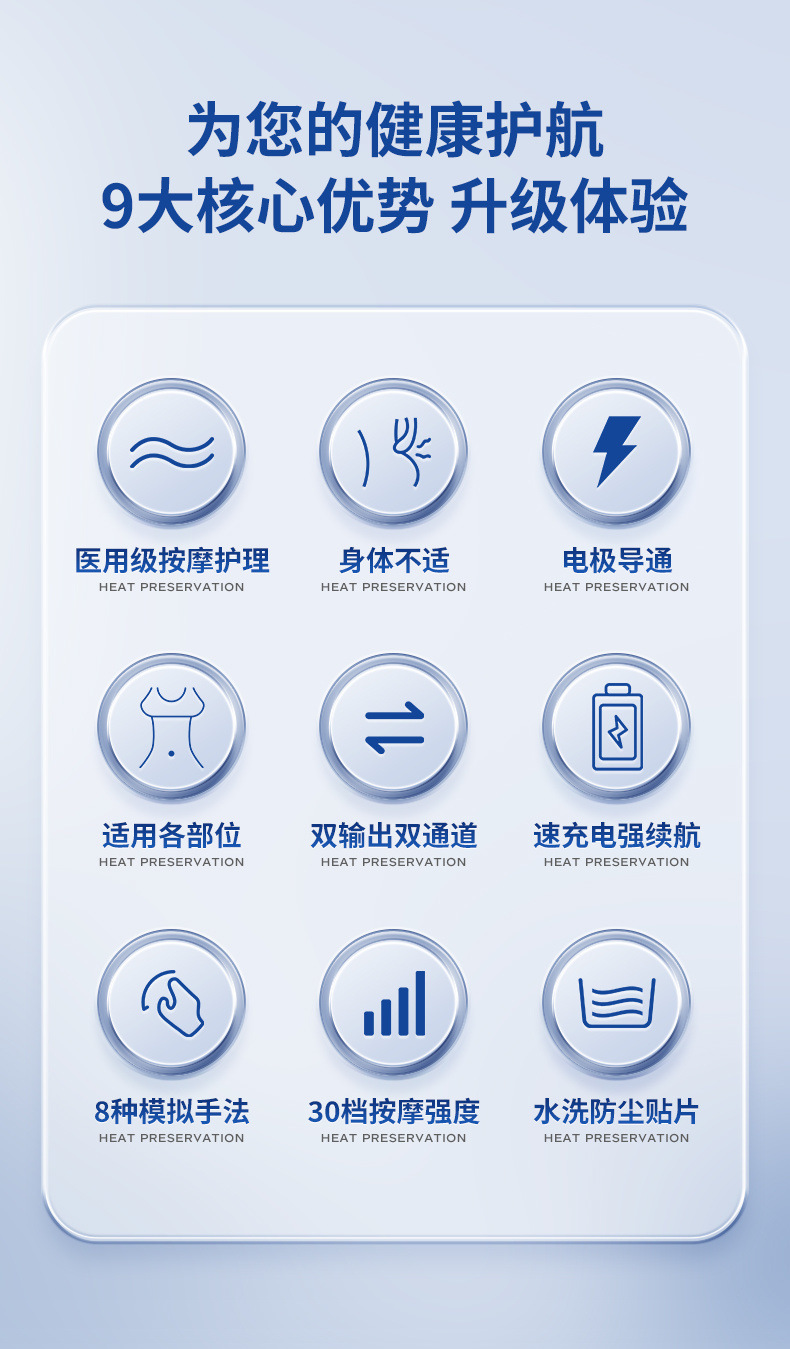 为您的健康护航
9大核心优势 升级体验

医用级按摩护理
HEAT PRESERVATION

身体不适
HEAT PRESERVATION

电极导通
HEAT PRESERVATION

适用各部位
HEAT PRESERVATION

双输出双通道
HEAT PRESERVATION

速充电强续航
HEAT PRESERVATION

8种模拟手法
HEAT PRESERVATION

30档按摩强度
HEAT PRESERVATION

水洗防尘贴片
HEAT PRESERVATION