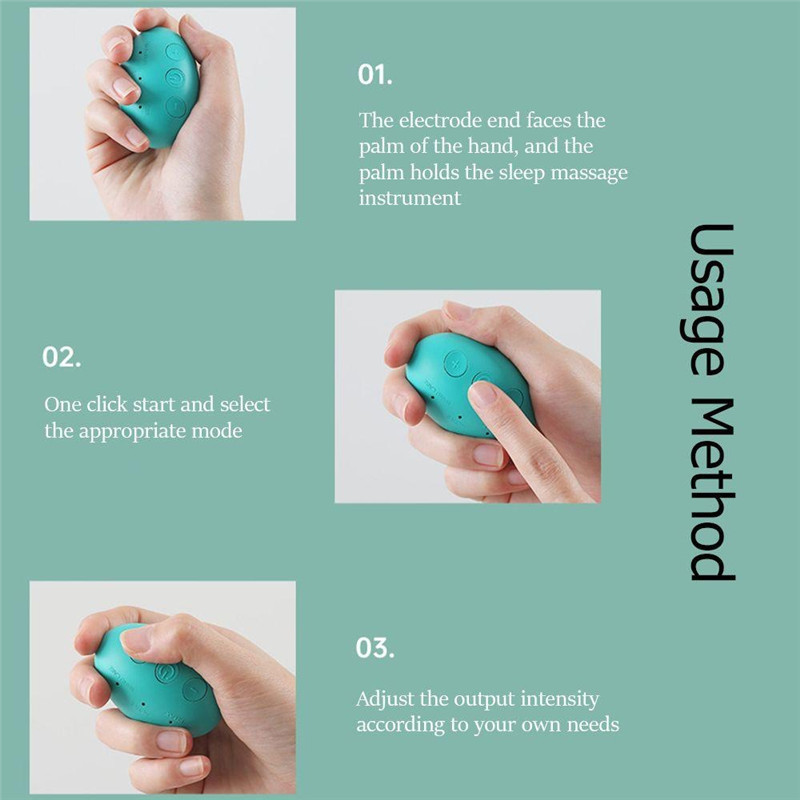 Usage Method

01.

The electrode end faces the palm of the hand, and the palm holds the sleep massage instrument

02.

One click start and select the appropriate mode

03.

Adjust the output intensity according to your own needs