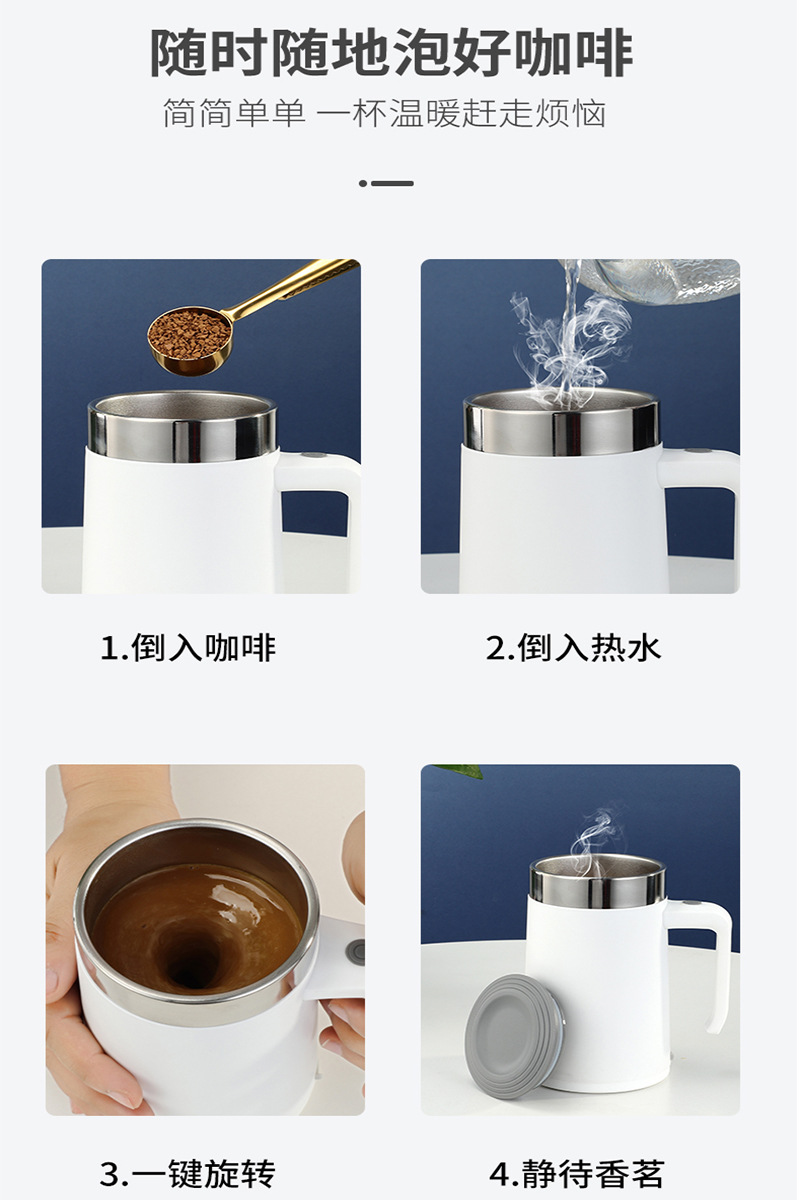 随时随地泡好咖啡
简简单单 一杯温暖赶走烦恼

1.倒入咖啡

2.倒入热水

3.一键旋转

4.静待香茗