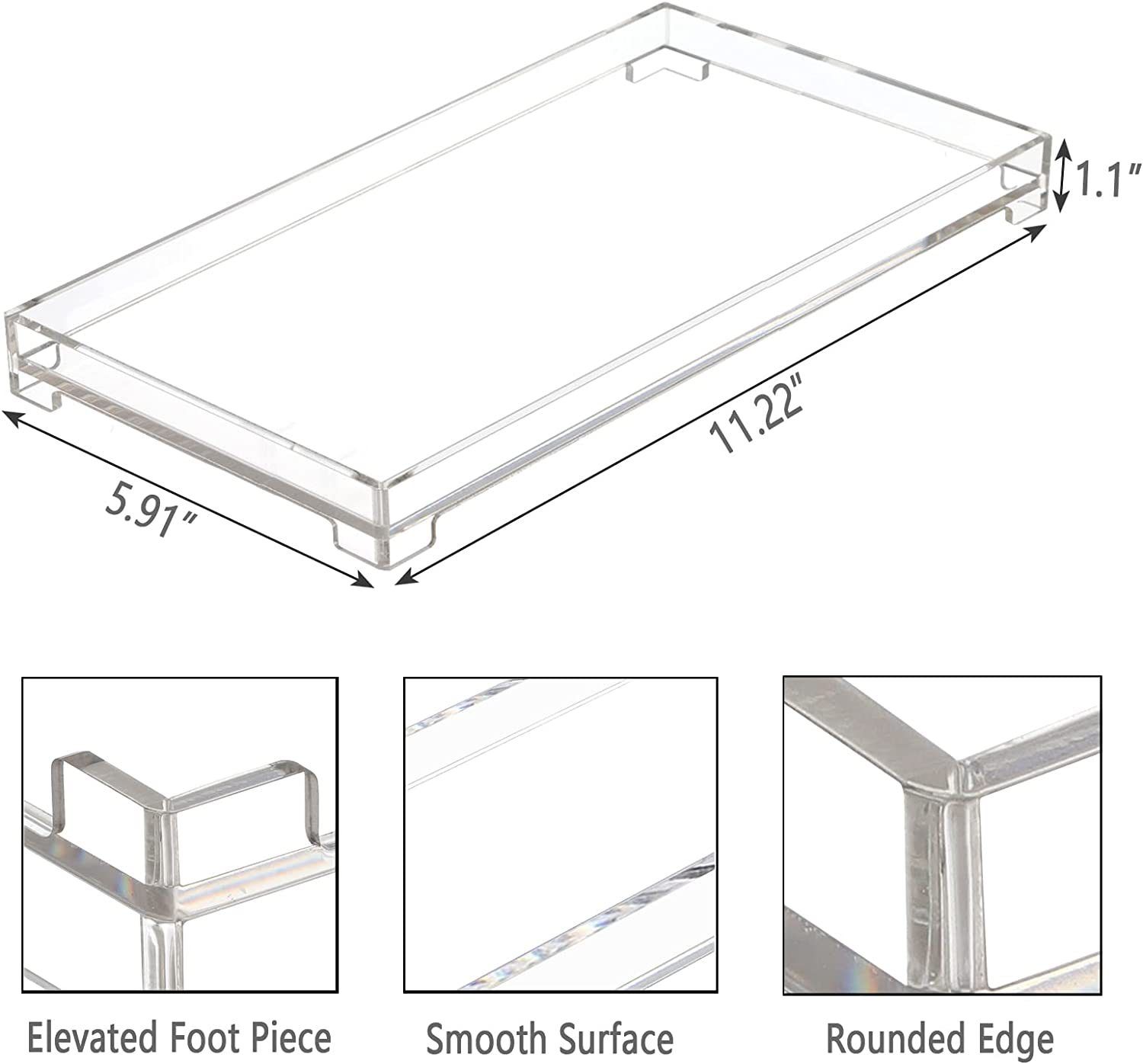 1.1"

11.22"

5.91"

Elevated Foot Piece

Smooth Surface

Rounded Edge