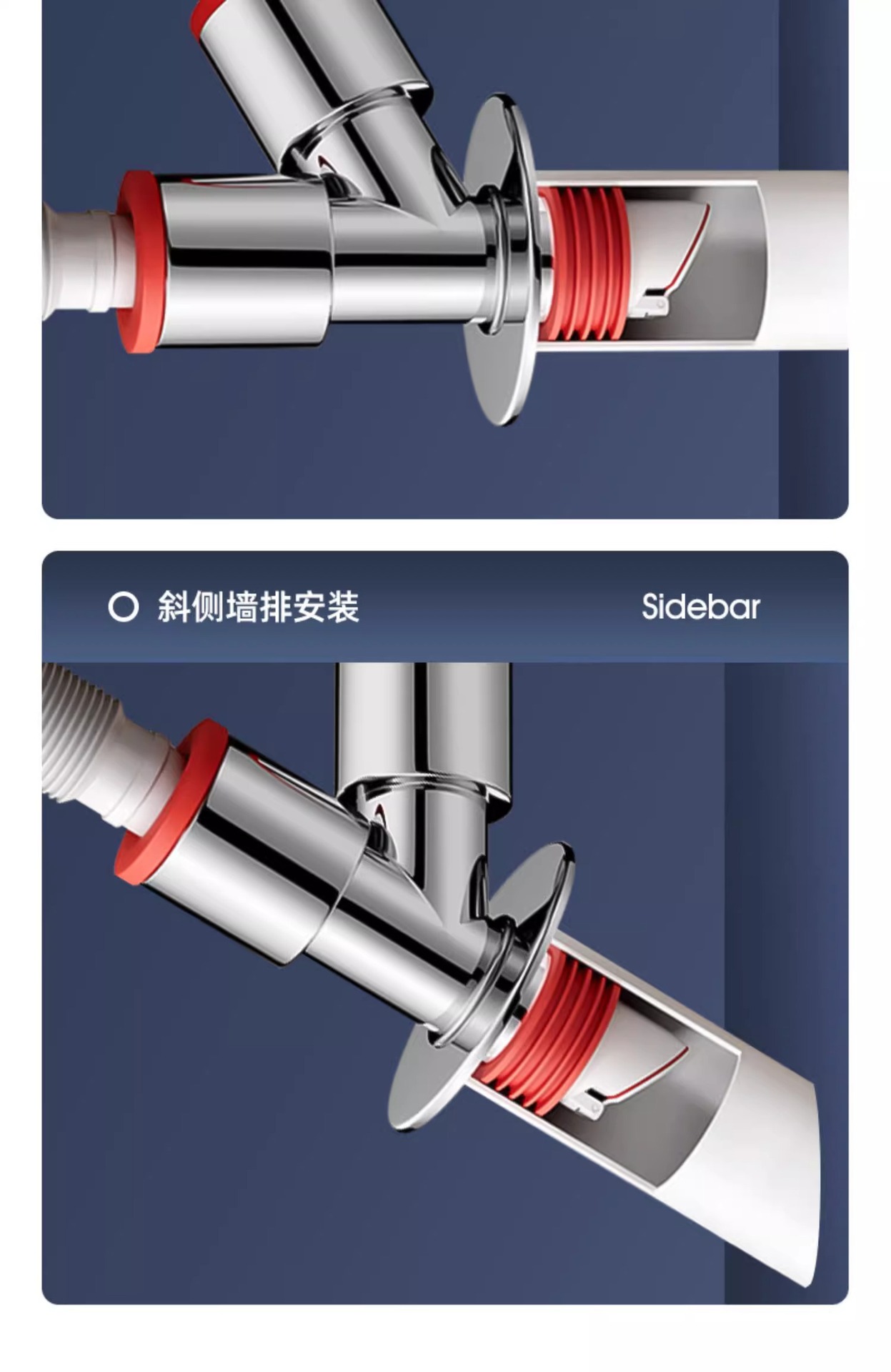 斜侧墙排安装

Sidebar