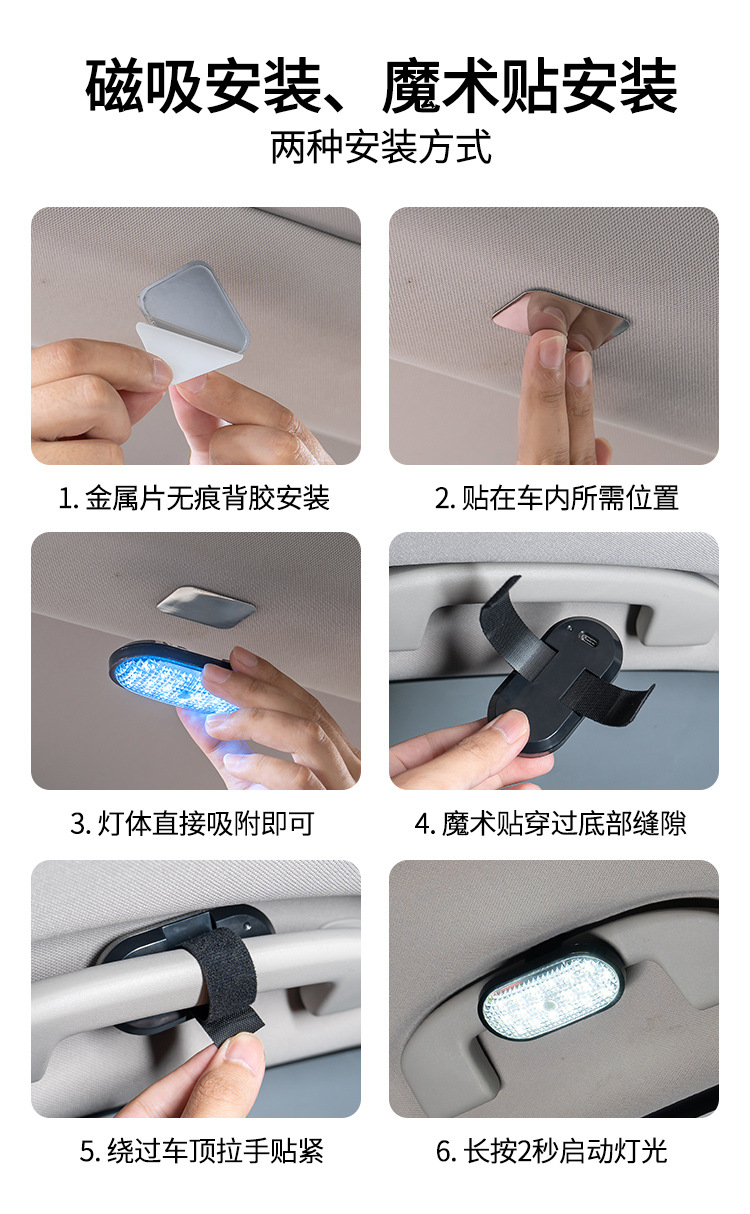 磁吸安装、魔术贴安装
两种安装方式

1. 金属片无痕背胶安装

2. 贴在车内所需位置

3. 灯体直接吸附即可

4. 魔术贴穿过底部缝隙

5. 绕过车顶拉手贴紧

6. 长按2秒启动灯光