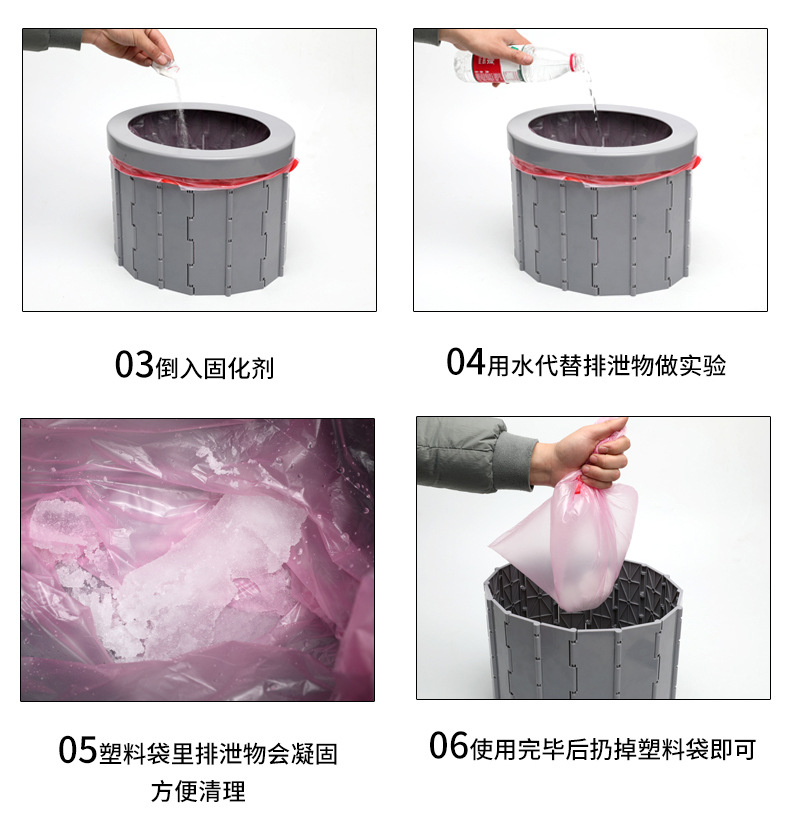 03倒入固化剂

04用水代替排泄物做实验

05塑料袋里排泄物会凝固
方便清理

06使用完毕后扔掉塑料袋即可