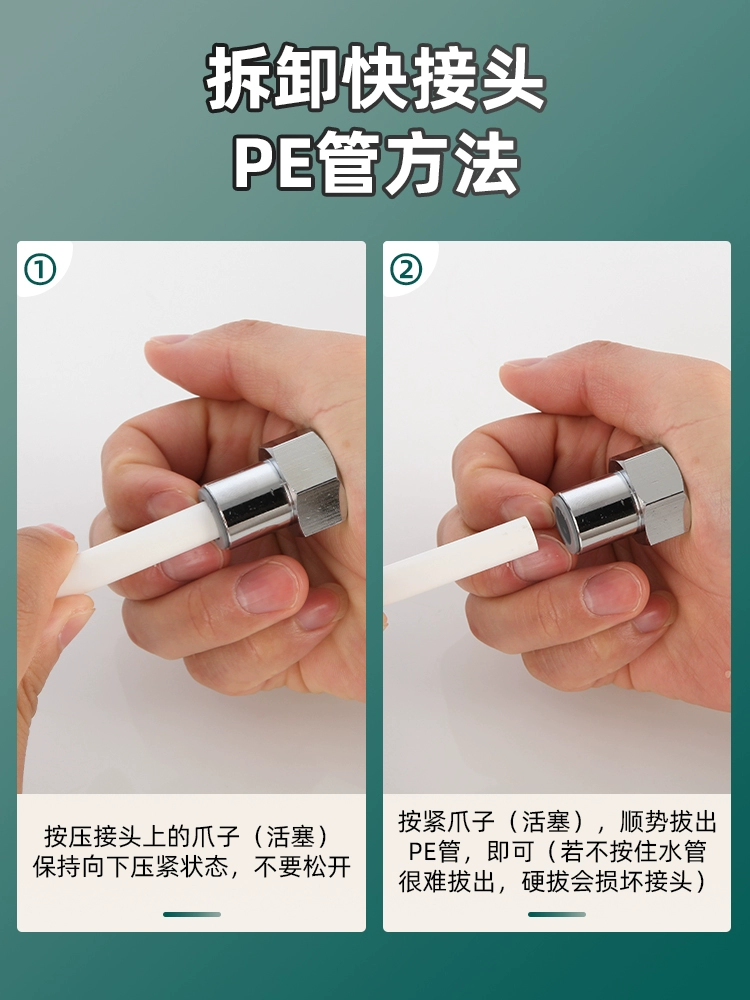 拆卸快接头
PE管方法

①

按压接头上的爪子（活塞）保持向下压紧状态，不要松开

②

按紧爪子（活塞），顺势拔出PE管，即可（若不按住水管很难拔出，硬拔会损坏接头）