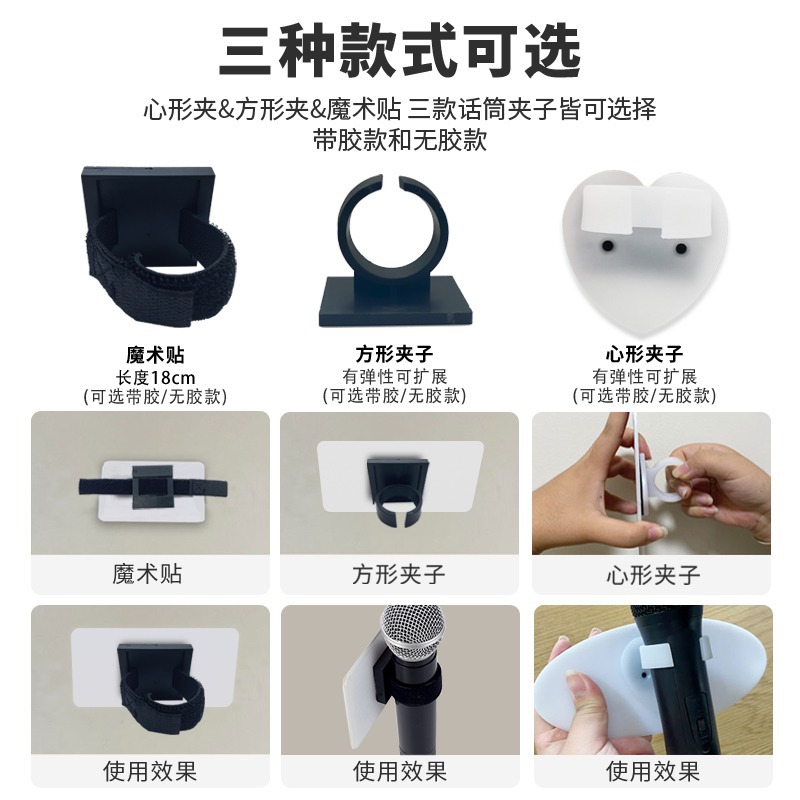 三种款式可选

心形夹&方形夹&魔术贴 三款话筒夹子皆可选择
带胶款和无胶款

魔术贴
长度18cm
(可选带胶/无胶款)

方形夹子
有弹性可扩展
(可选带胶/无胶款)

心形夹子
有弹性可扩展
(可选带胶/无胶款)

魔术贴

方形夹子

心形夹子

使用效果

使用效果

使用效果