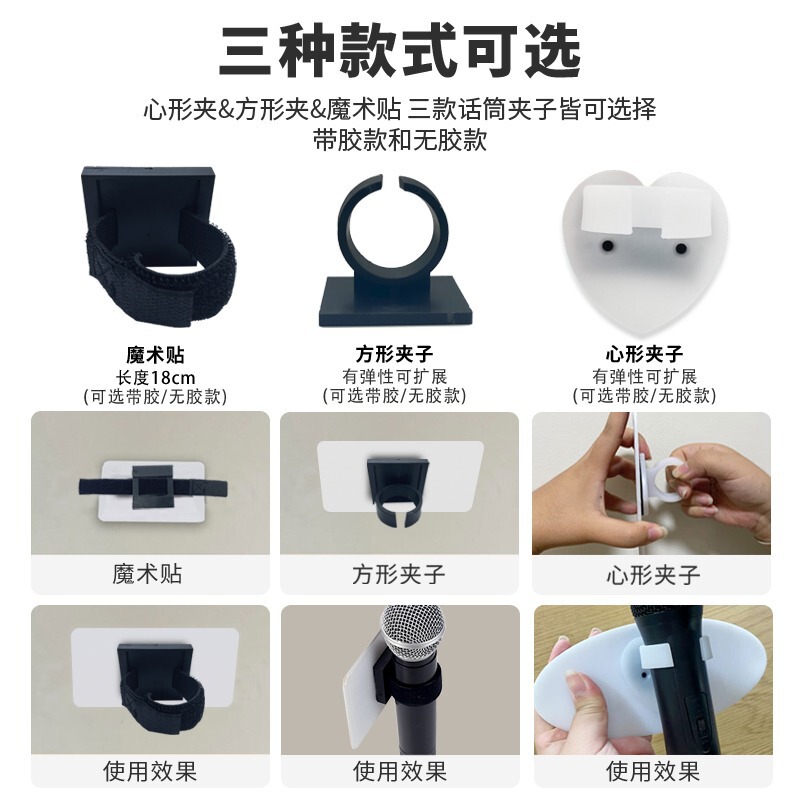 三种款式可选

心形夹&方形夹&魔术贴 三款话筒夹子皆可选择
带胶款和无胶款

魔术贴
长度18cm
(可选带胶/无胶款)

方形夹子
有弹性可扩展
(可选带胶/无胶款)

心形夹子
有弹性可扩展
(可选带胶/无胶款)

魔术贴

方形夹子

心形夹子

使用效果

使用效果

使用效果