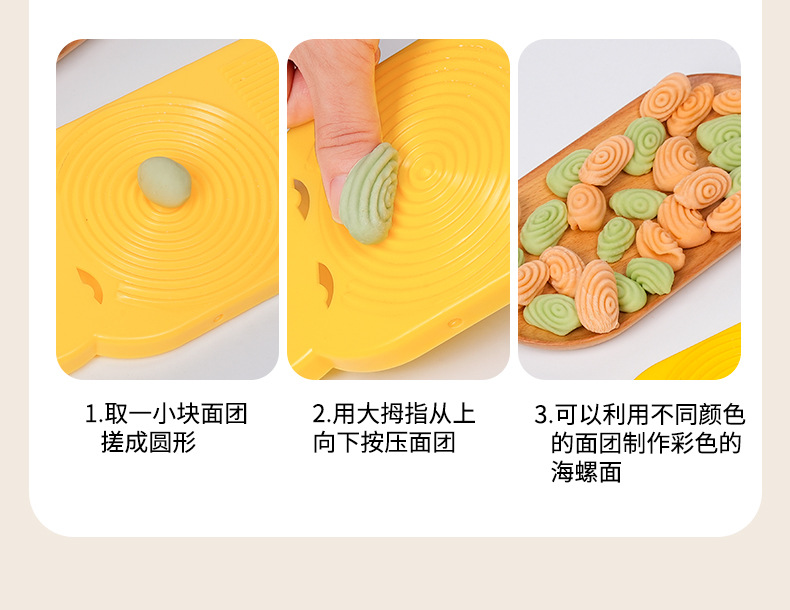 1.取一小块面团搓成圆形

2.用大拇指从上向下按压面团

3.可以利用不同颜色的面团制作彩色的海螺面