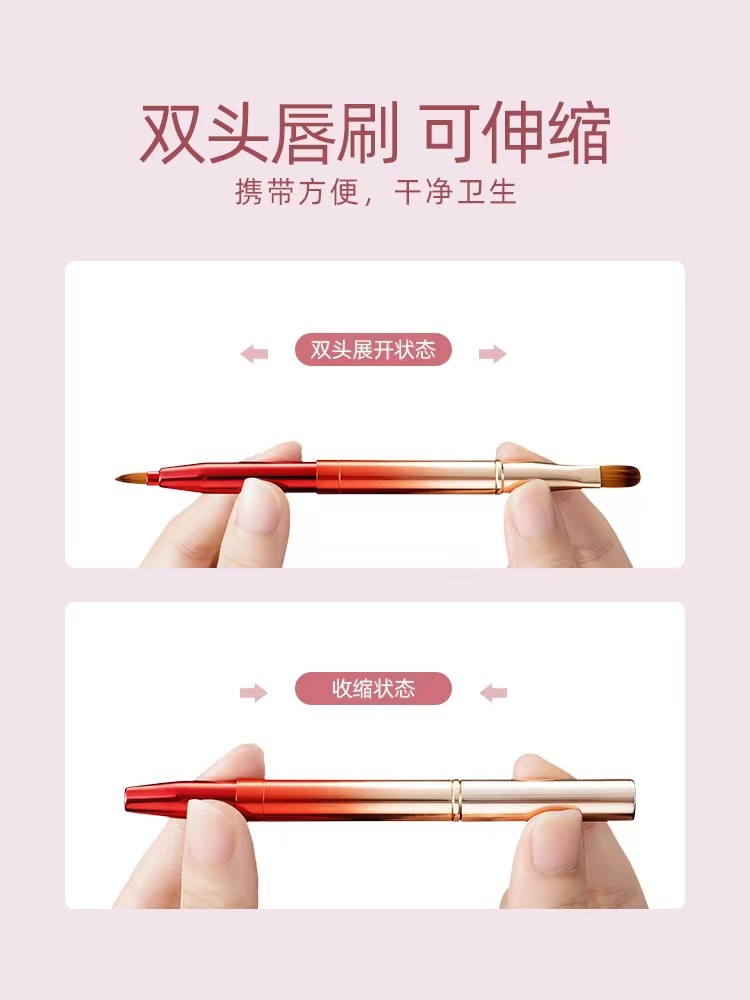 双头唇刷 可伸缩
携带方便，干净卫生

双头展开状态

收缩状态