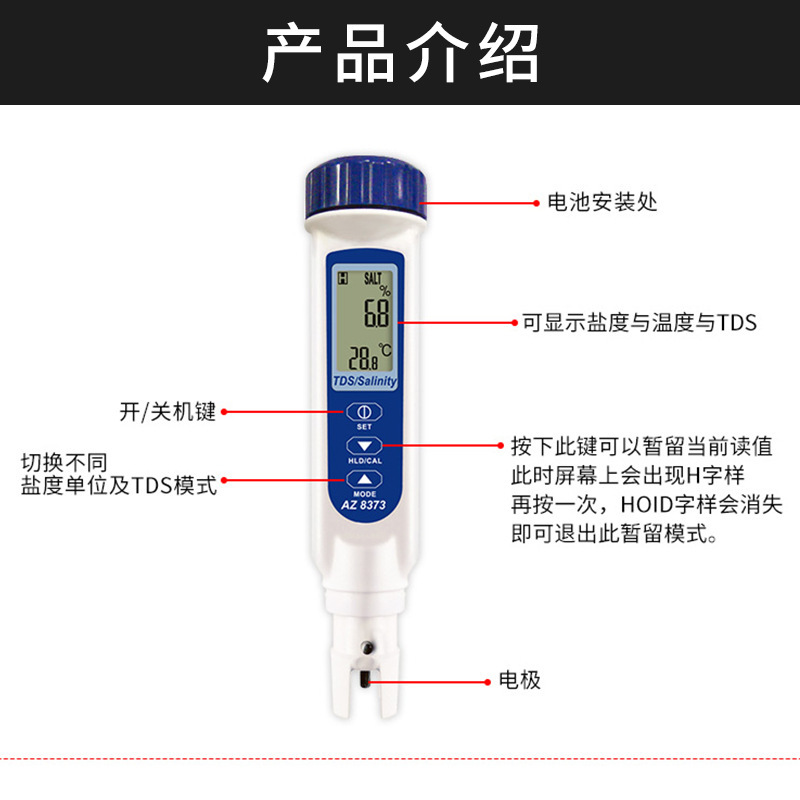 产品介绍

电池安装处

H SALT
%
6.8
28.8 ℃
TDS/Salinity

可显示盐度与温度与TDS

开/关机键

SET

HLD/CAL

MODE
AZ 8373

切换不同
盐度单位及TDS模式

按下此键可以暂留当前读值
此时屏幕上会出现H字样
再按一次，HOID字样会消失
即可退出此暂留模式。

电极