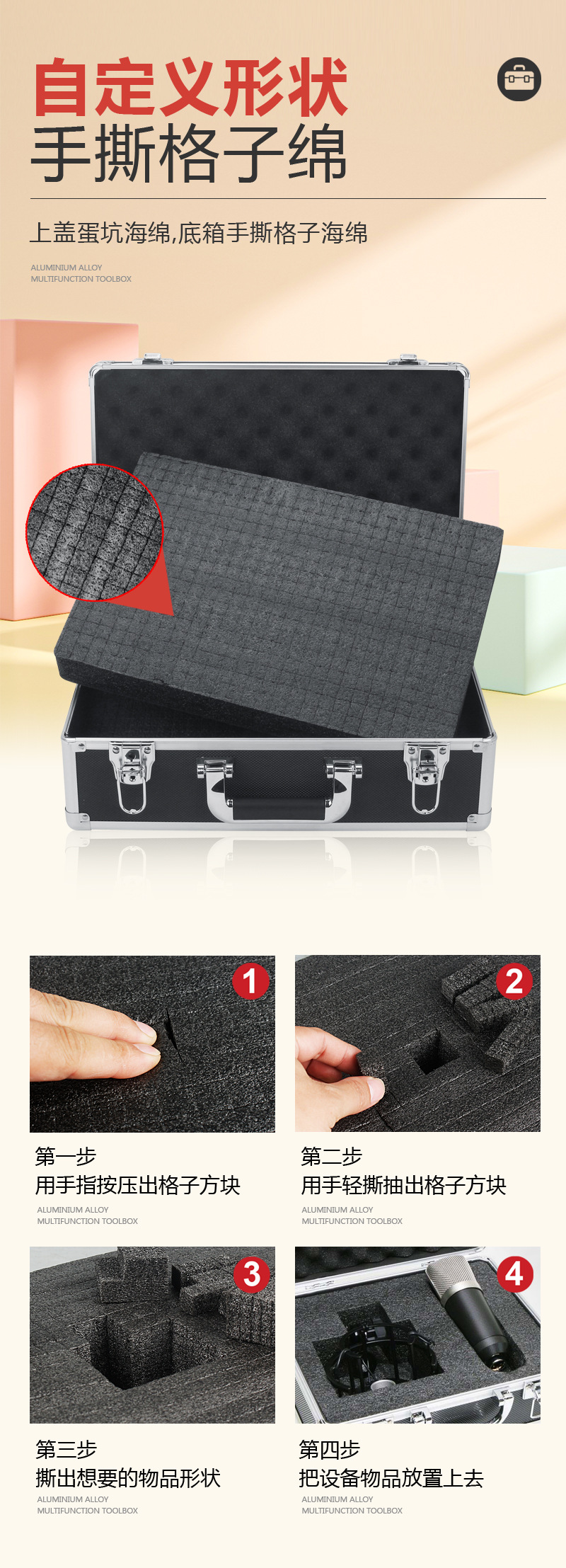 自定义形状
手撕格子绵

上盖蛋坑海绵,底箱手撕格子海绵

ALUMINIUM ALLOY
MULTIFUNCTION TOOLBOX

1

第一步
用手指按压出格子方块

ALUMINIUM ALLOY
MULTIFUNCTION TOOLBOX

2

第二步
用手轻撕抽出格子方块

ALUMINIUM ALLOY
MULTIFUNCTION TOOLBOX

3

第三步
撕出想要的物品形状

ALUMINIUM ALLOY
MULTIFUNCTION TOOLBOX

4

第四步
把设备物品放置上去

ALUMINIUM ALLOY
MULTIFUNCTION TOOLBOX