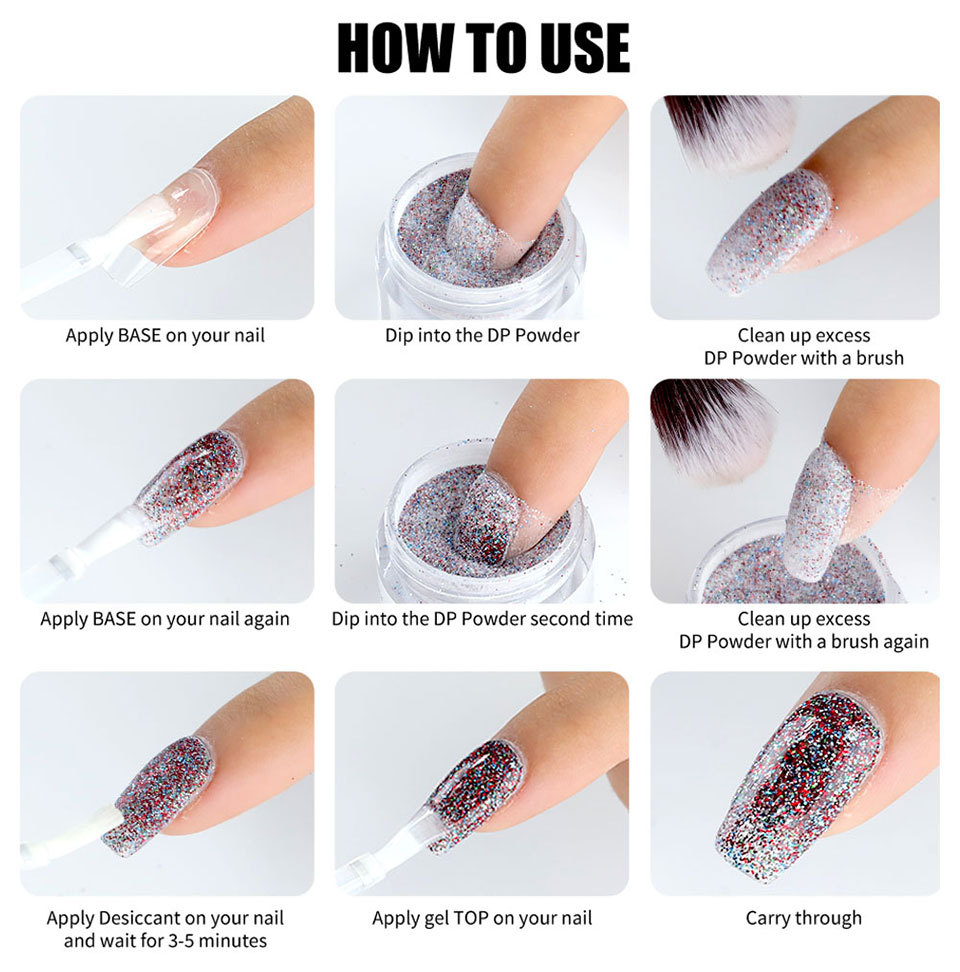 HOW TO USE

Apply BASE on your nail

Dip into the DP Powder

Clean up excess DP Powder with a brush

Apply BASE on your nail again

Dip into the DP Powder second time

Clean up excess DP Powder with a brush again

Apply Desiccant on your nail and wait for 3-5 minutes

Apply gel TOP on your nail

Carry through