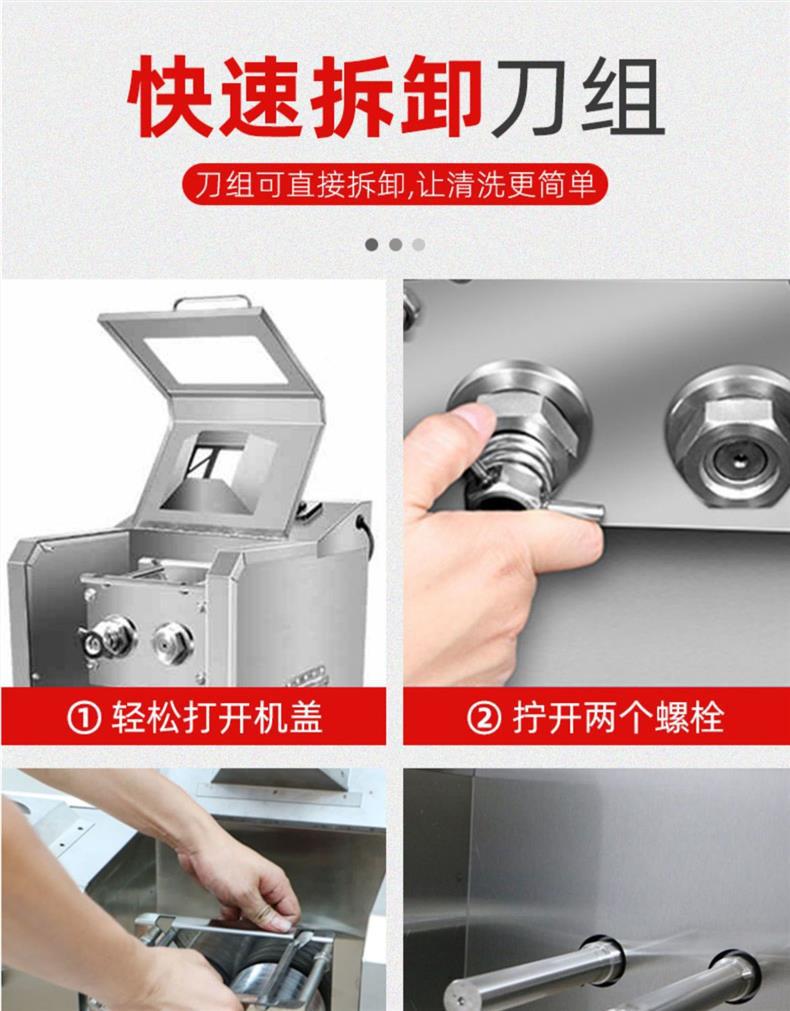 快速拆卸刀组

刀组可直接拆卸,让清洗更简单

① 轻松打开机盖

② 拧开两个螺栓