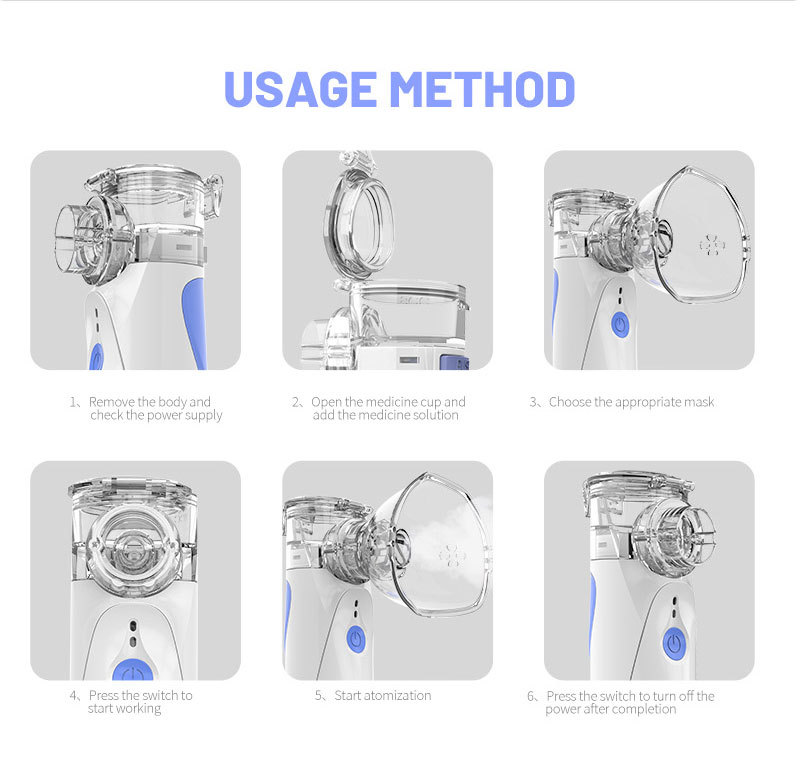 USAGE METHOD

1、Remove the body and check the power supply

2、Open the medicine cup and add the medicine solution

3、Choose the appropriate mask

4、Press the switch to start working

5、Start atomization

6、Press the switch to turn off the power after completion