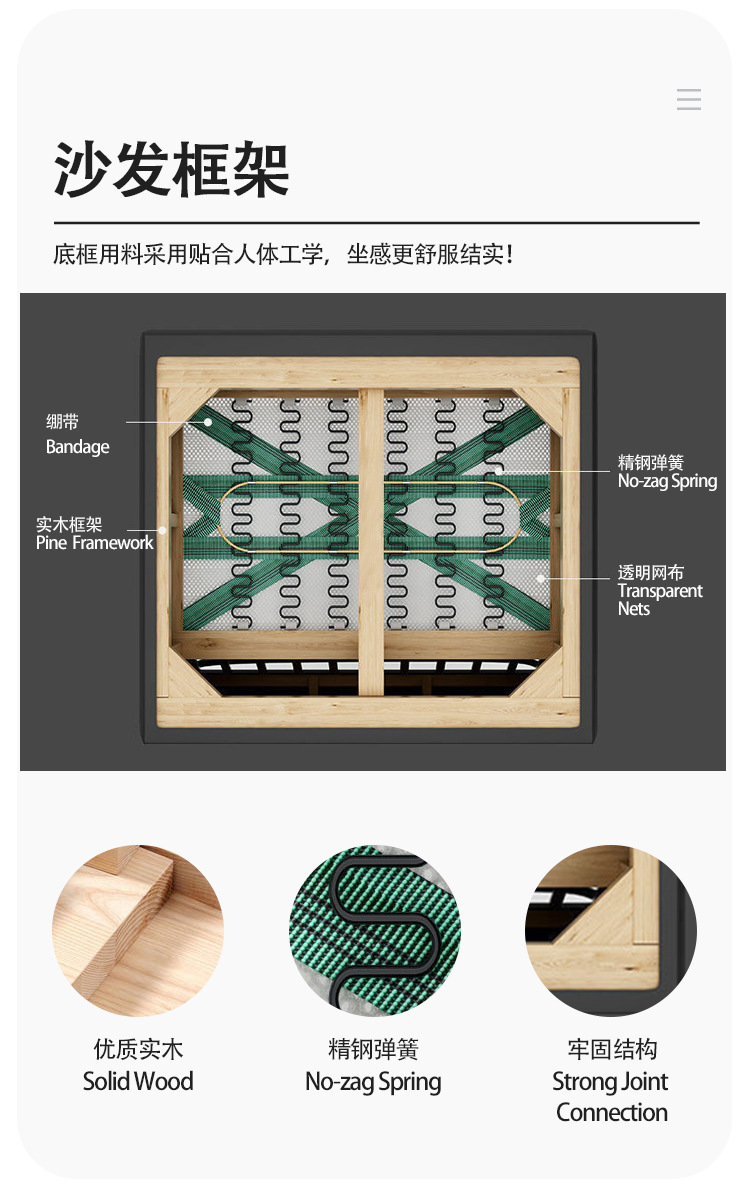 沙发框架

底框用料采用贴合人体工学，坐感更舒服结实！

绷带
Bandage

实木框架
Pine Framework

精钢弹簧
No-zag Spring

透明网布
Transparent Nets

优质实木
Solid Wood

精钢弹簧
No-zag Spring

牢固结构
Strong Joint Connection