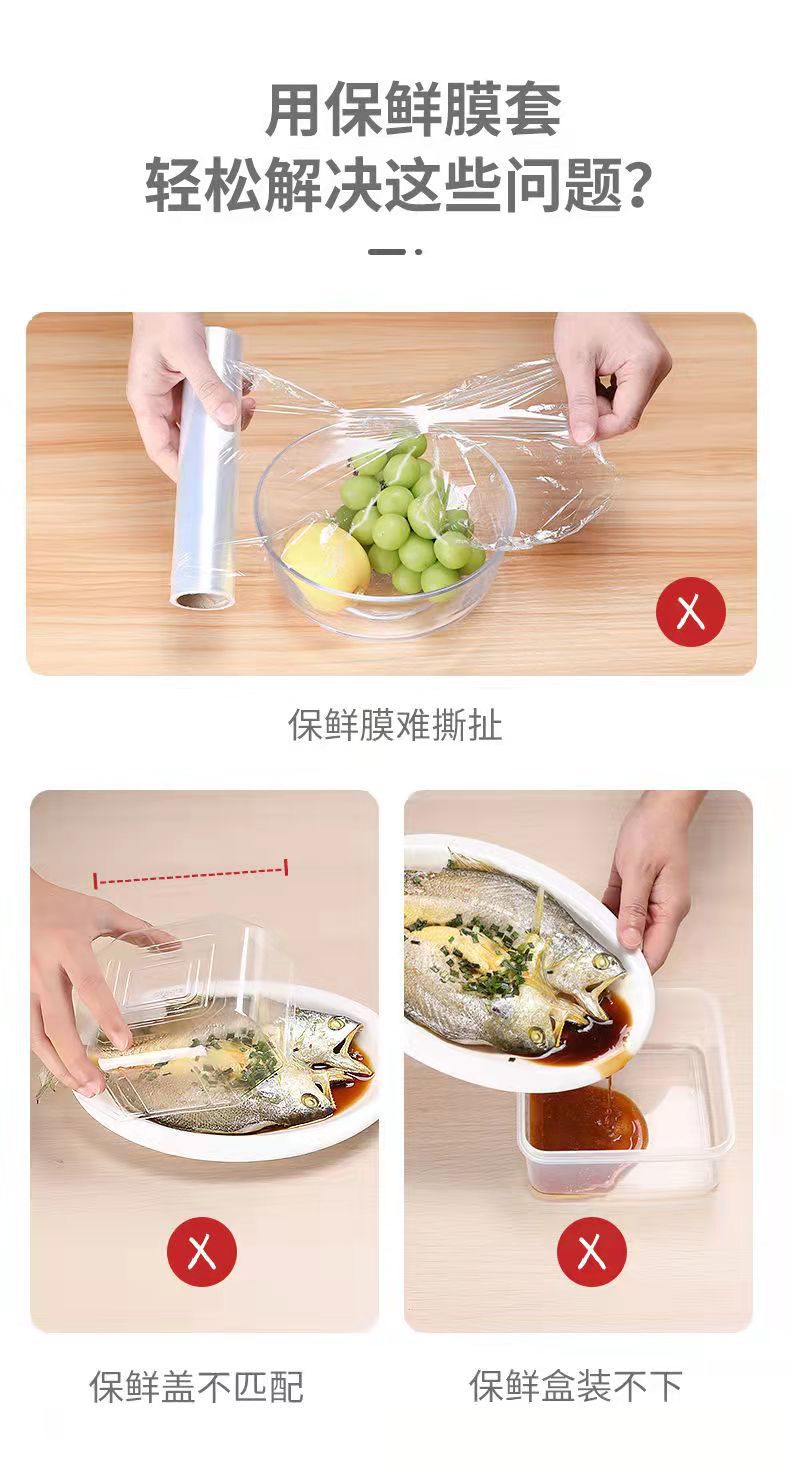 用保鲜膜套
轻松解决这些问题?

X

保鲜膜难撕扯

X

X

保鲜盖不匹配

保鲜盒装不下