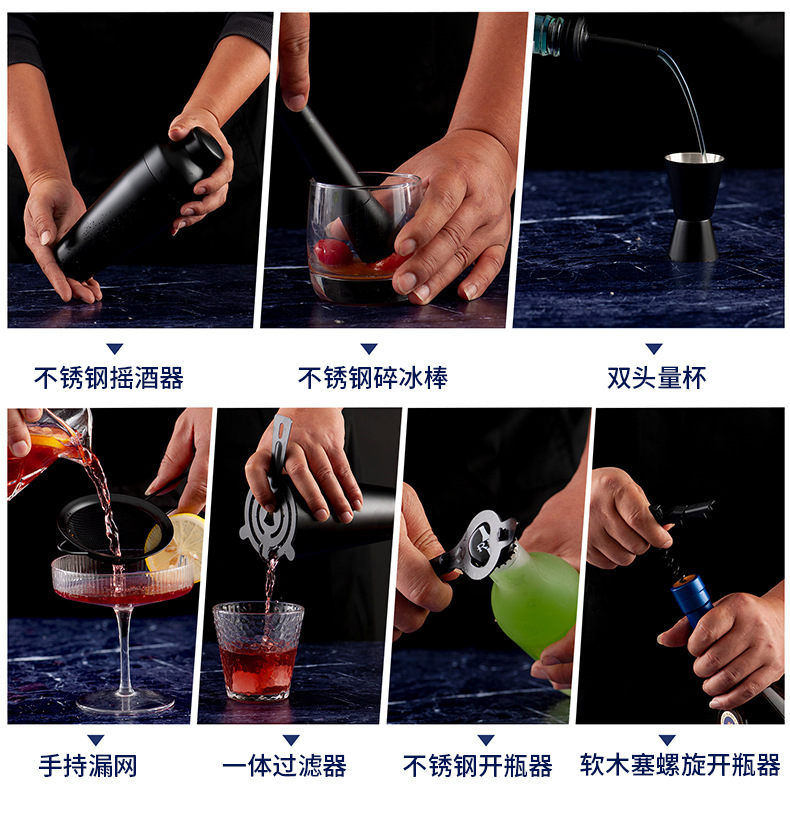 不锈钢摇酒器

不锈钢碎冰棒

双头量杯

手持漏网

一体过滤器

不锈钢开瓶器

软木塞螺旋开瓶器