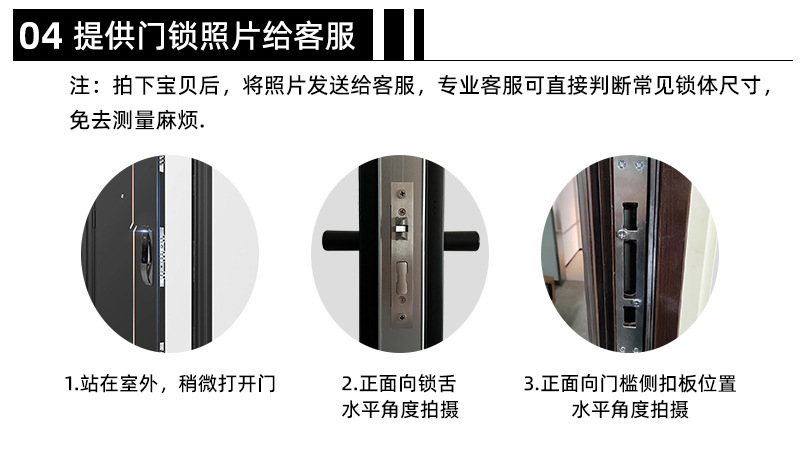 04 提供门锁照片给客服

注：拍下宝贝后，将照片发送给客服，专业客服可直接判断常见锁体尺寸，免去测量麻烦.

1.站在室外，稍微打开门

2.正面向锁舌
水平角度拍摄

3.正面向门槛侧扣板位置
水平角度拍摄