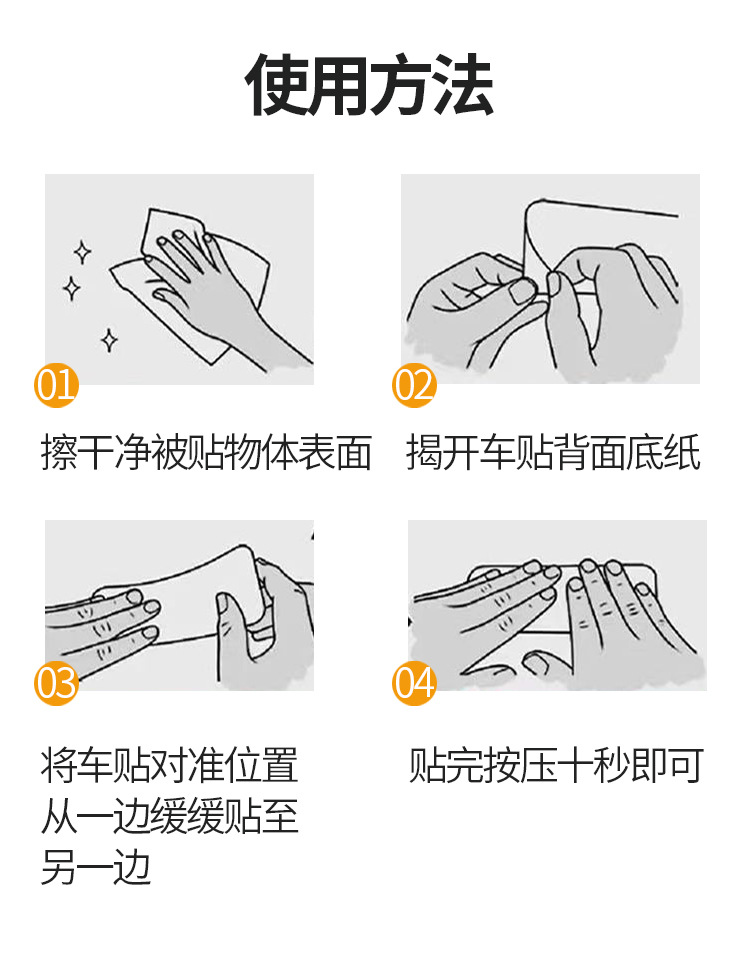 使用方法

01
擦干净被贴物体表面

02
揭开车贴背面底纸

03
将车贴对准位置
从一边缓缓贴至
另一边

04
贴完按压十秒即可