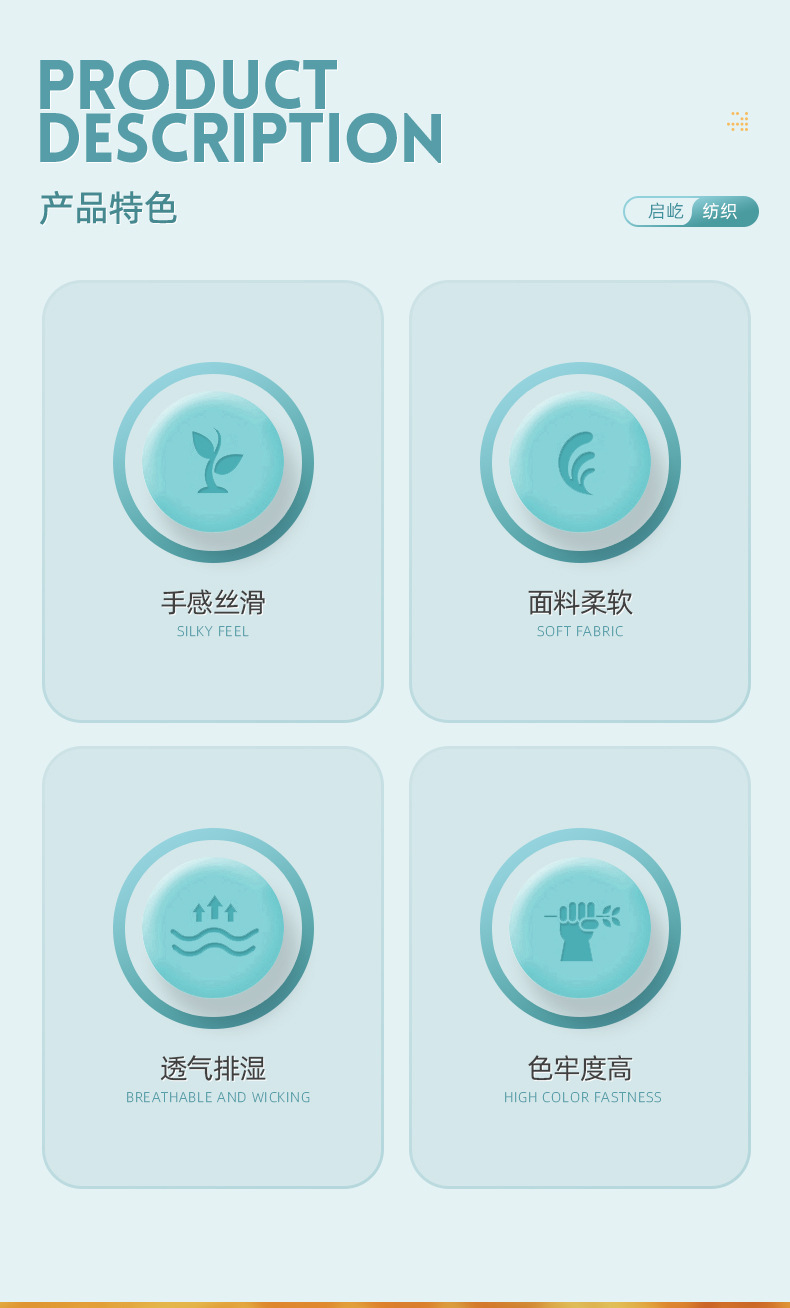 PRODUCT
DESCRIPTION

产品特色

启屹 纺织

手感丝滑
SILKY FEEL

面料柔软
SOFT FABRIC

透气排湿
BREATHABLE AND WICKING

色牢度高
HIGH COLOR FASTNESS