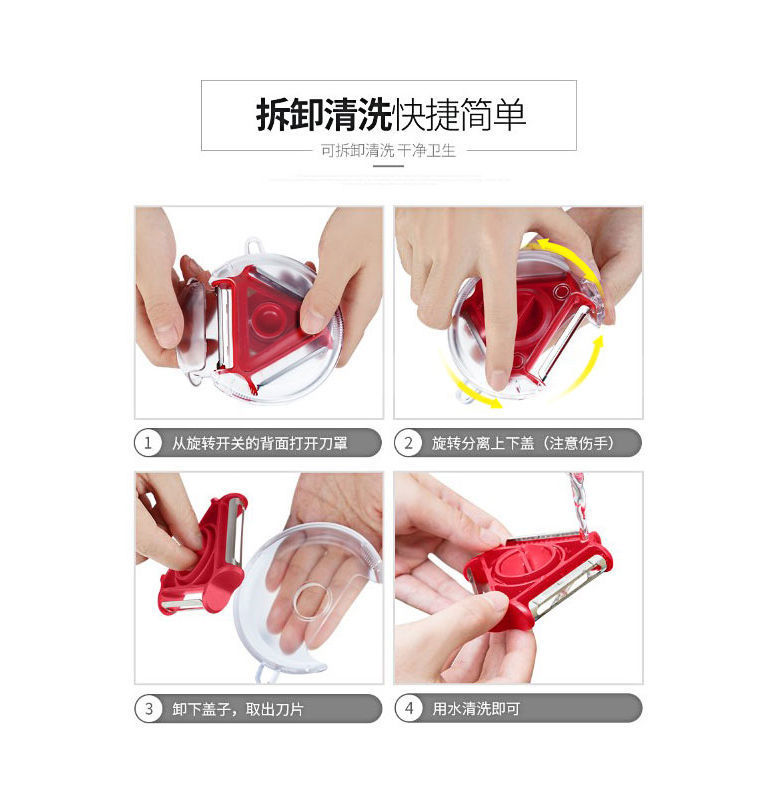 拆卸清洗快捷简单

可拆卸清洗 干净卫生

1 从旋转开关的背面打开刀罩

2 旋转分离上下盖（注意伤手）

3 卸下盖子，取出刀片

4 用水清洗即可