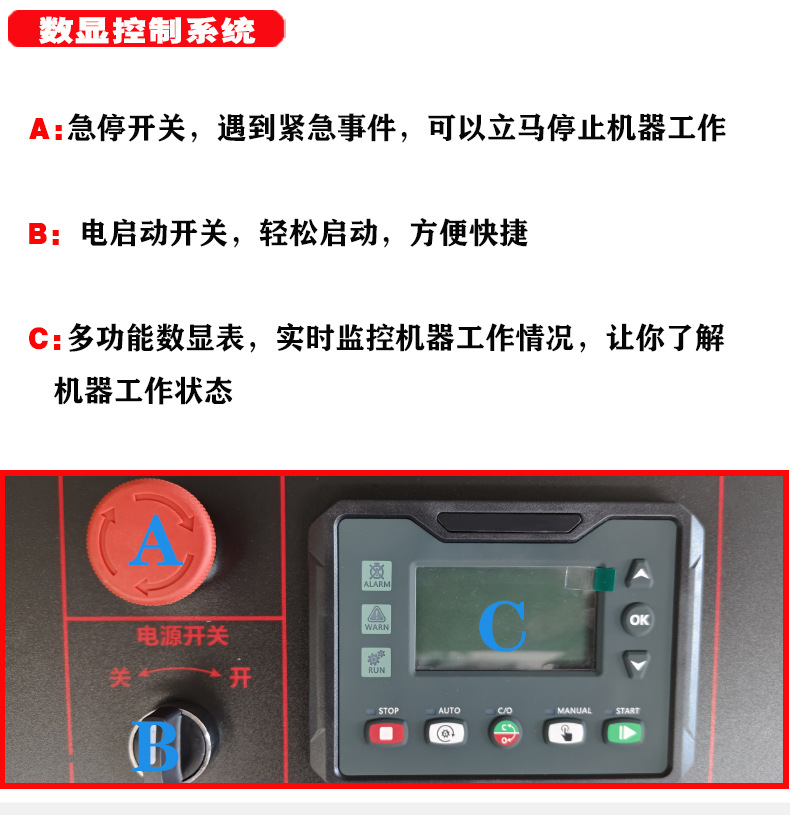 数显控制系统

A:急停开关，遇到紧急事件，可以立马停止机器工作

B: 电启动开关，轻松启动，方便快捷

C:多功能数显表，实时监控机器工作情况，让你了解机器工作状态

A

电源开关

关 开

B

ALARM

WARN

RUN

C

OK

STOP AUTO C/O MANUAL START