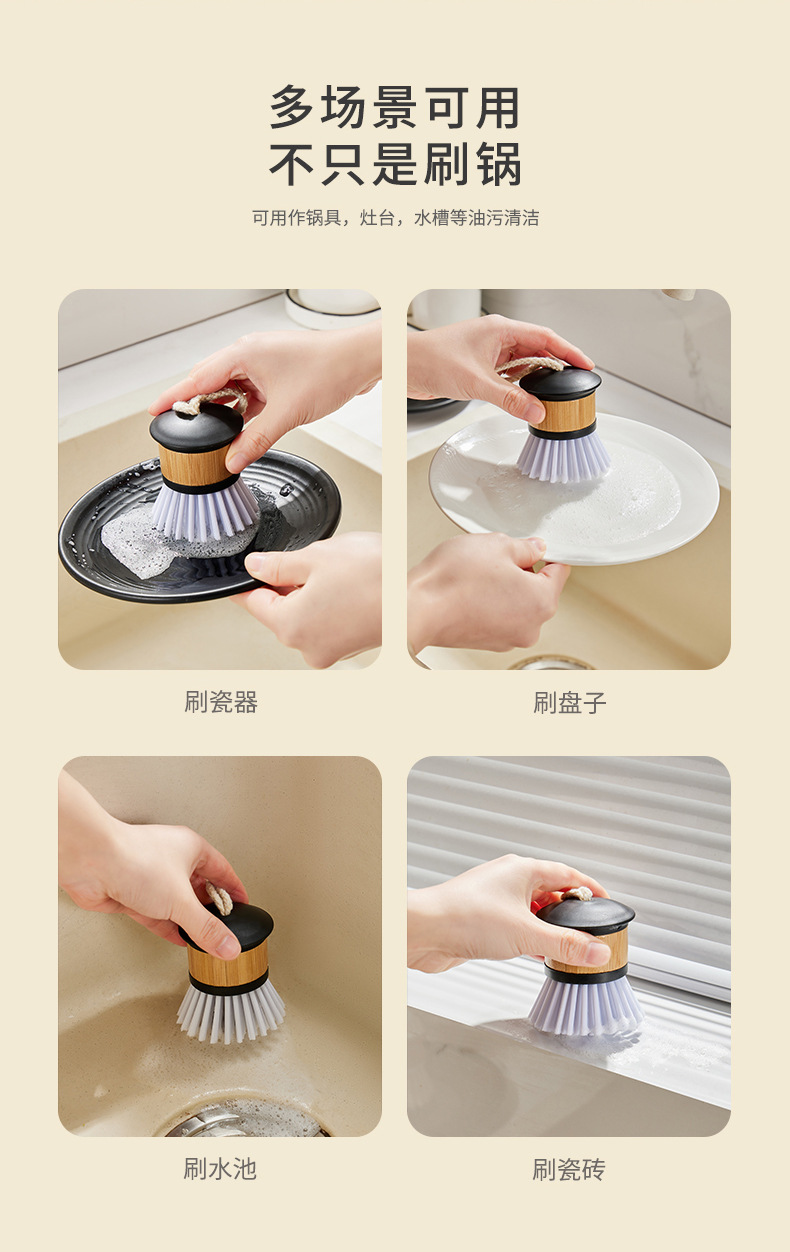 多场景可用
不只是刷锅

可用作锅具，灶台，水槽等油污清洁

刷瓷器

刷盘子

刷水池

刷瓷砖