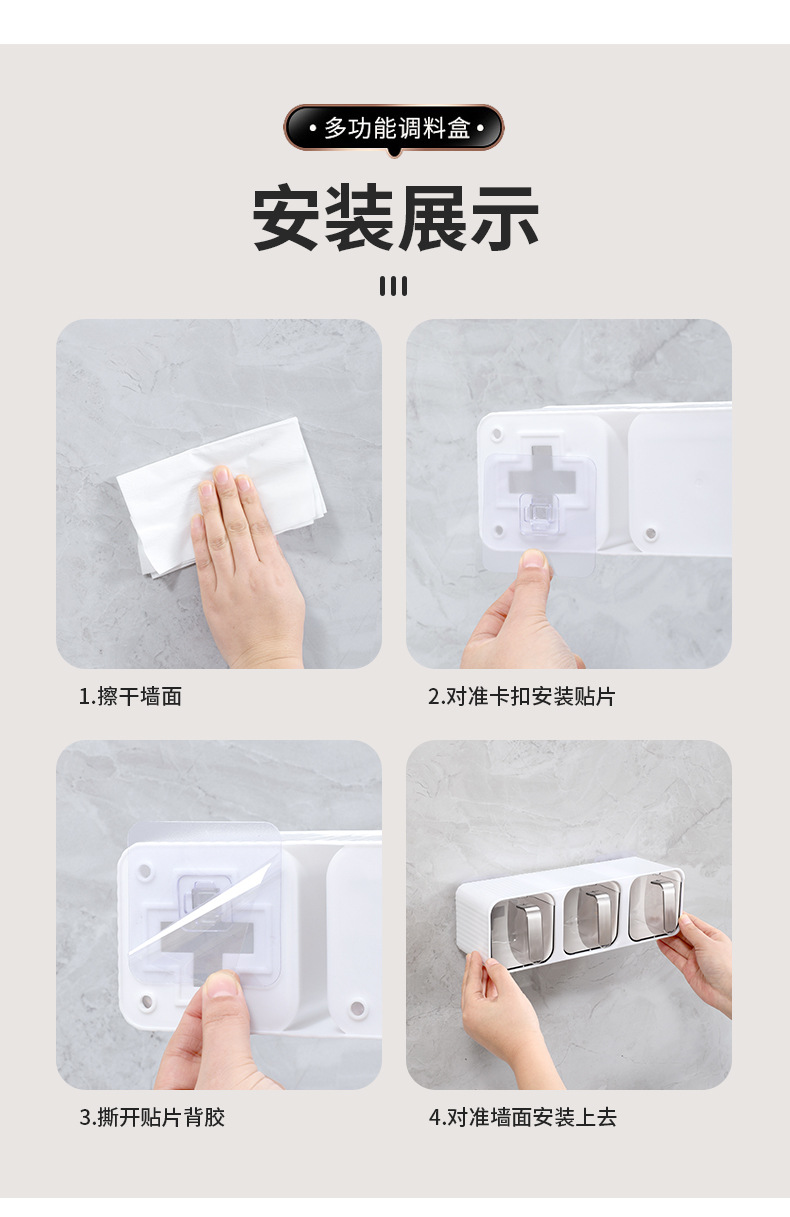 • 多功能调料盒 •

安装展示

1.擦干墙面

2.对准卡扣安装贴片

3.撕开贴片背胶

4.对准墙面安装上去