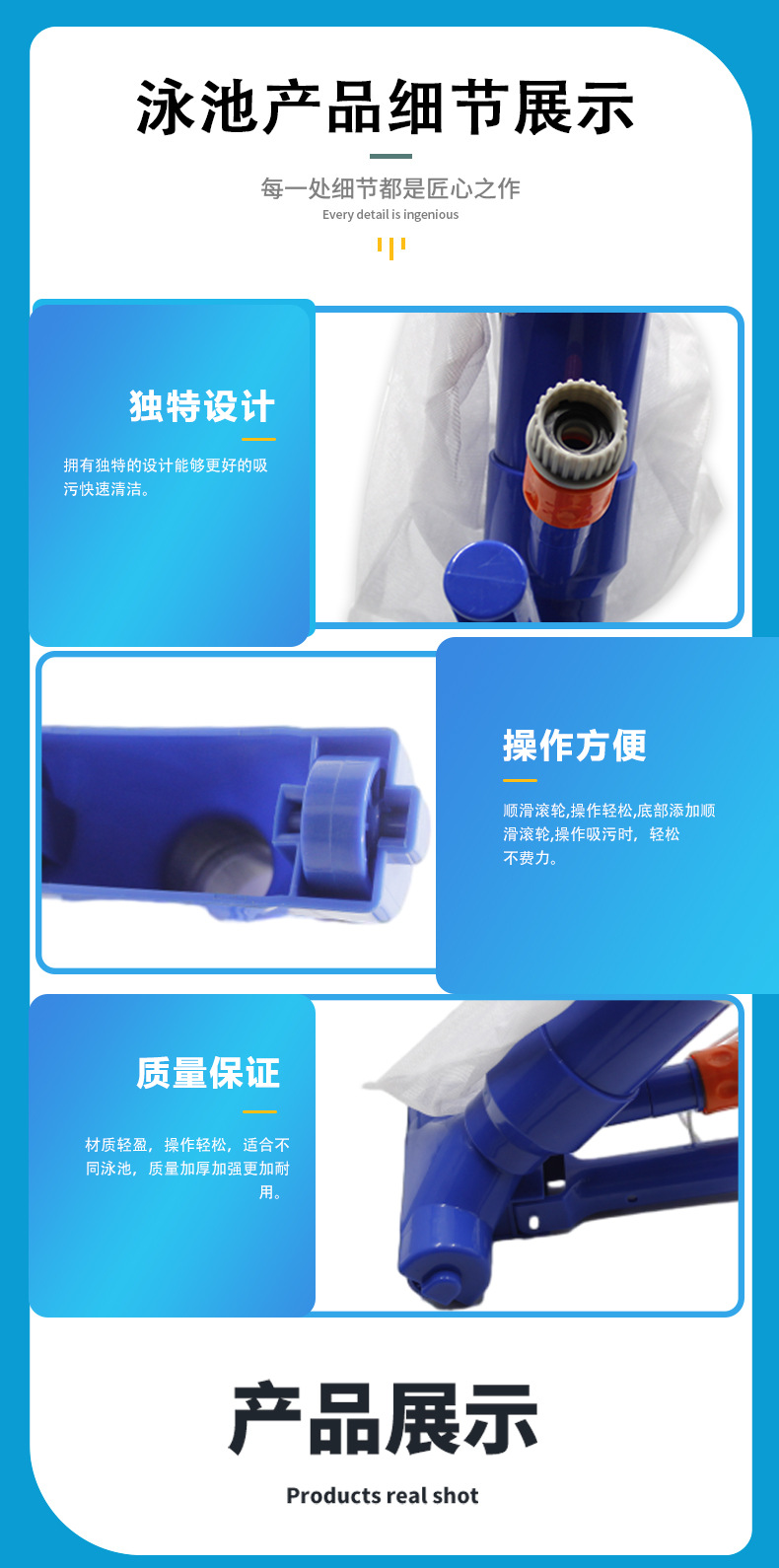 泳池产品细节展示

每一处细节都是匠心之作
Every detail is ingenious

独特设计

拥有独特的设计能够更好的吸污快速清洁。

操作方便

顺滑滚轮,操作轻松,底部添加顺滑滚轮,操作吸污时，轻松不费力。

质量保证

材质轻盈，操作轻松，适合不同泳池，质量加厚加强更加耐用。

产品展示

Products real shot