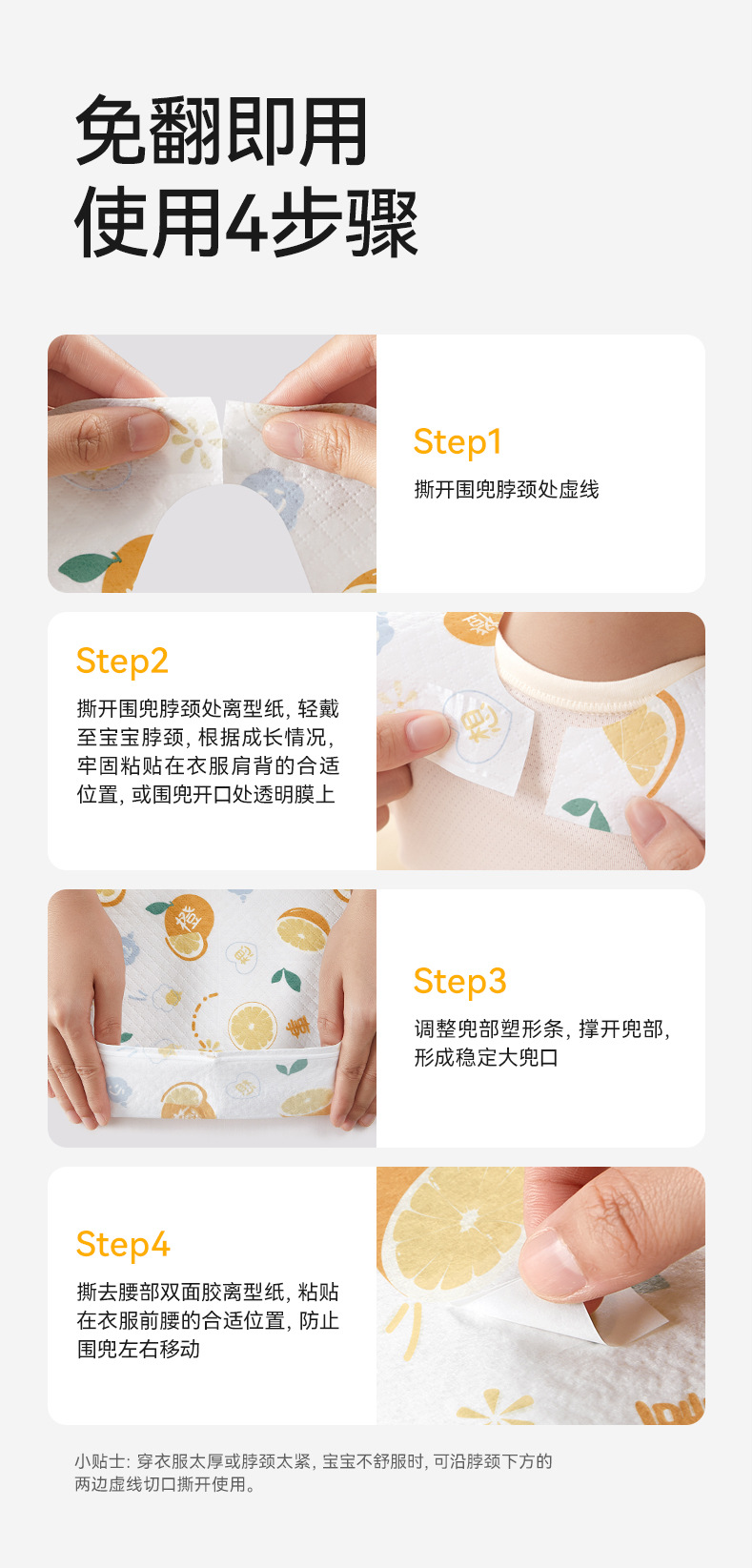 免翻即用
使用4步骤

Step1
撕开围兜脖颈处虚线

Step2
撕开围兜脖颈处离型纸, 轻戴至宝宝脖颈, 根据成长情况, 牢固粘贴在衣服肩背的合适位置, 或围兜开口处透明膜上

Step3
调整兜部塑形条, 撑开兜部, 形成稳定大兜口

Step4
撕去腰部双面胶离型纸, 粘贴在衣服前腰的合适位置, 防止围兜左右移动

小贴士: 穿衣服太厚或脖颈太紧, 宝宝不舒服时, 可沿脖颈下方的两边虚线切口撕开使用。