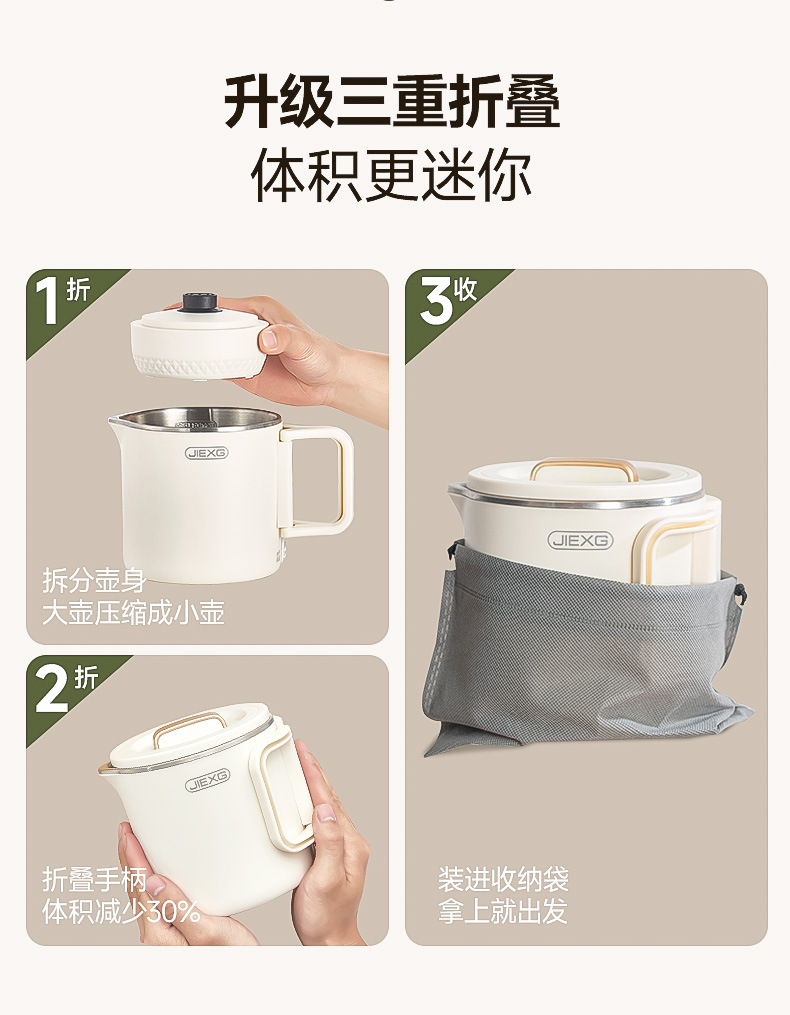 升级三重折叠
体积更迷你

1 折

JIEXG

拆分壶身
大壶压缩成小壶

2 折

JIEXG

折叠手柄
体积减少30%

3 收

JIEXG

装进收纳袋
拿上就出发