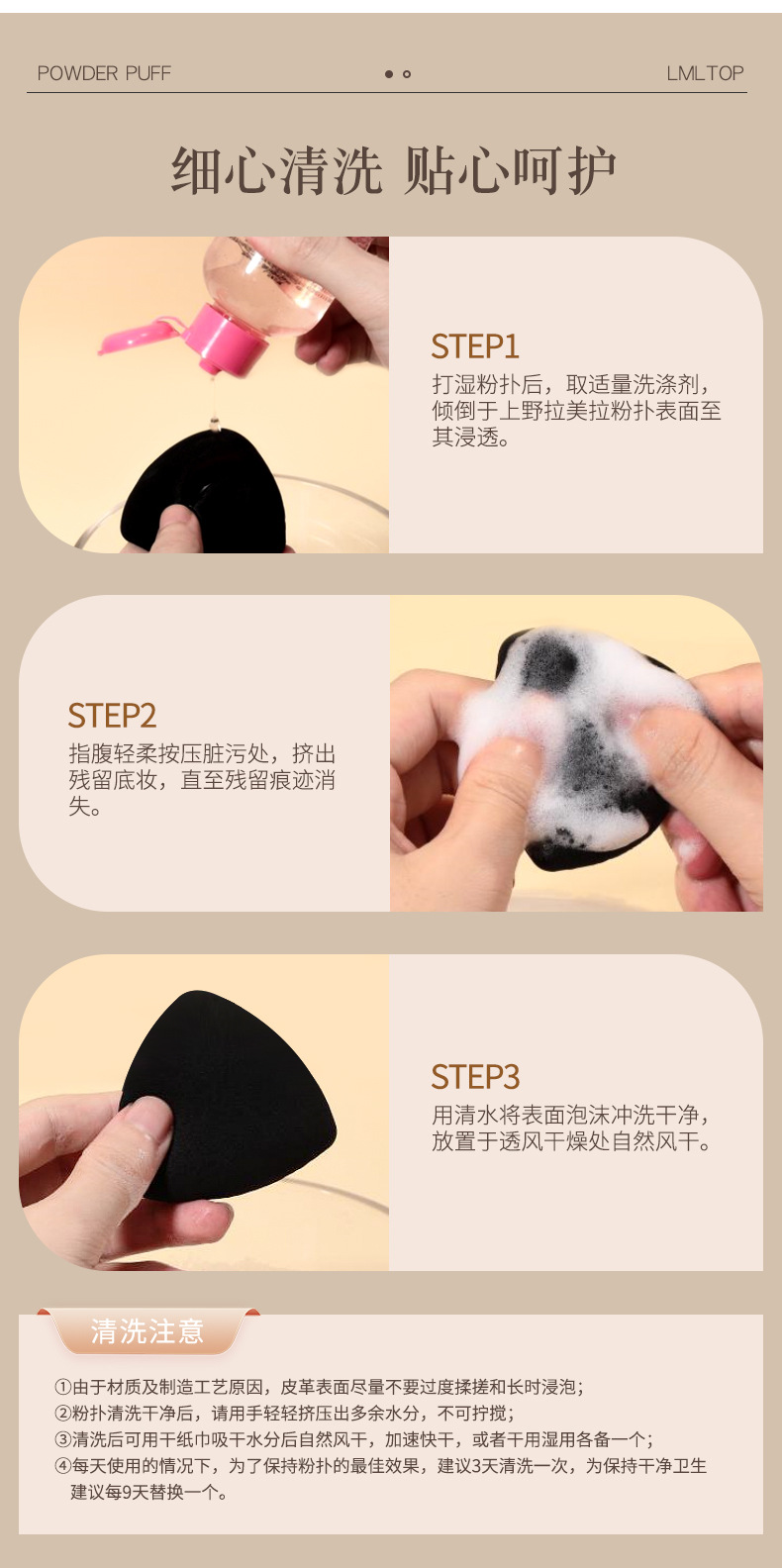 POWDER PUFF

LMLTOP

细心清洗 贴心呵护

STEP1
打湿粉扑后，取适量洗涤剂，倾倒于上野拉美拉粉扑表面至其浸透。

STEP2
指腹轻柔按压脏污处，挤出残留底妆，直至残留痕迹消失。

STEP3
用清水将表面泡沫冲洗干净，放置于透风干燥处自然风干。

清洗注意

①由于材质及制造工艺原因，皮革表面尽量不要过度揉搓和长时浸泡；
②粉扑清洗干净后，请用手轻轻挤压出多余水分，不可拧搅；
③清洗后可用干纸巾吸干水分后自然风干，加速快干，或者干用湿用各备一个；
④每天使用的情况下，为了保持粉扑的最佳效果，建议3天清洗一次，为保持干净卫生建议每9天替换一个。