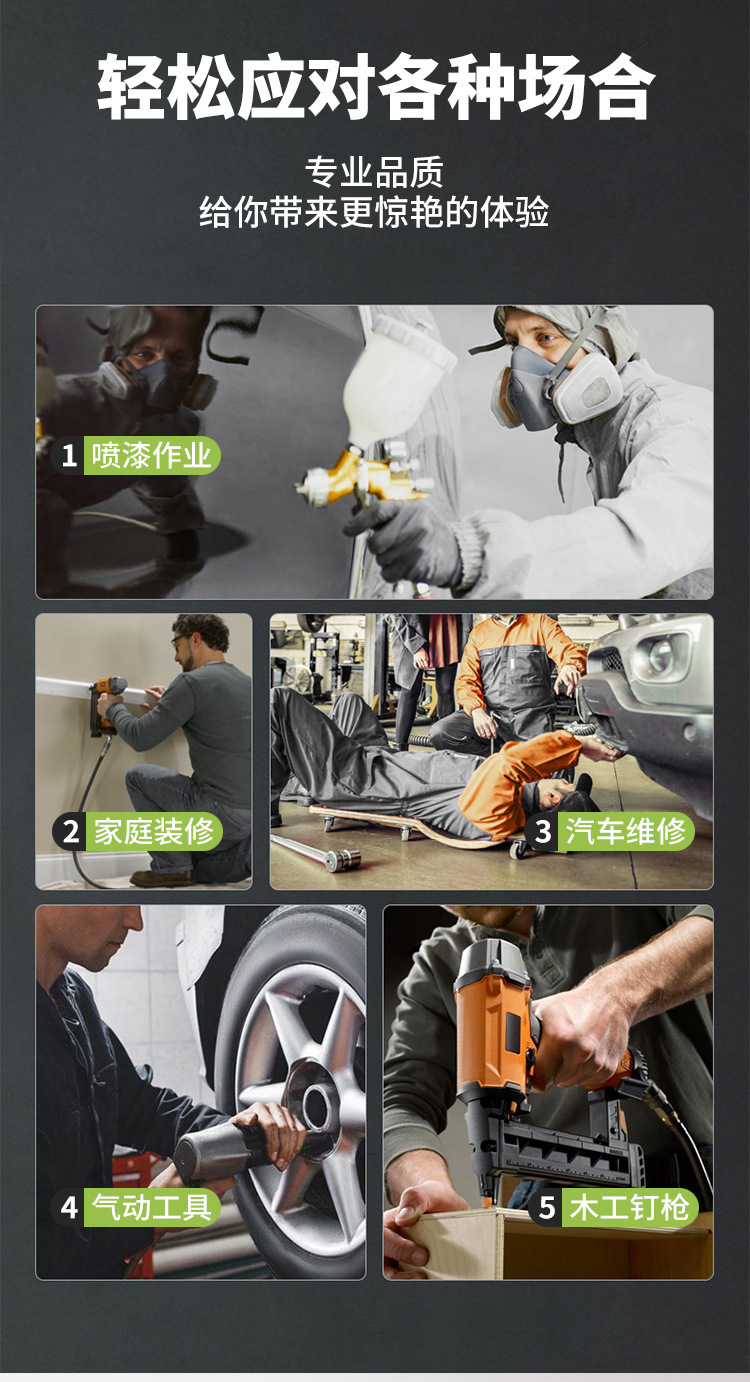 轻松应对各种场合

专业品质
给你带来更惊艳的体验

1 喷漆作业

2 家庭装修

3 汽车维修

4 气动工具

5 木工钉枪