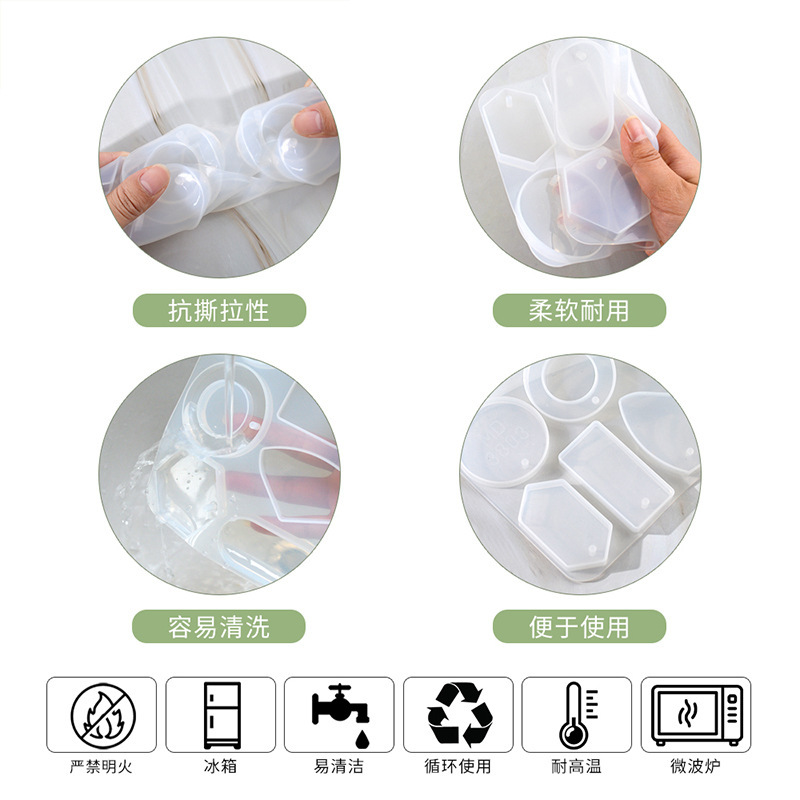 抗撕拉性

柔软耐用

容易清洗

便于使用

严禁明火

冰箱

易清洁

循环使用

耐高温

微波炉