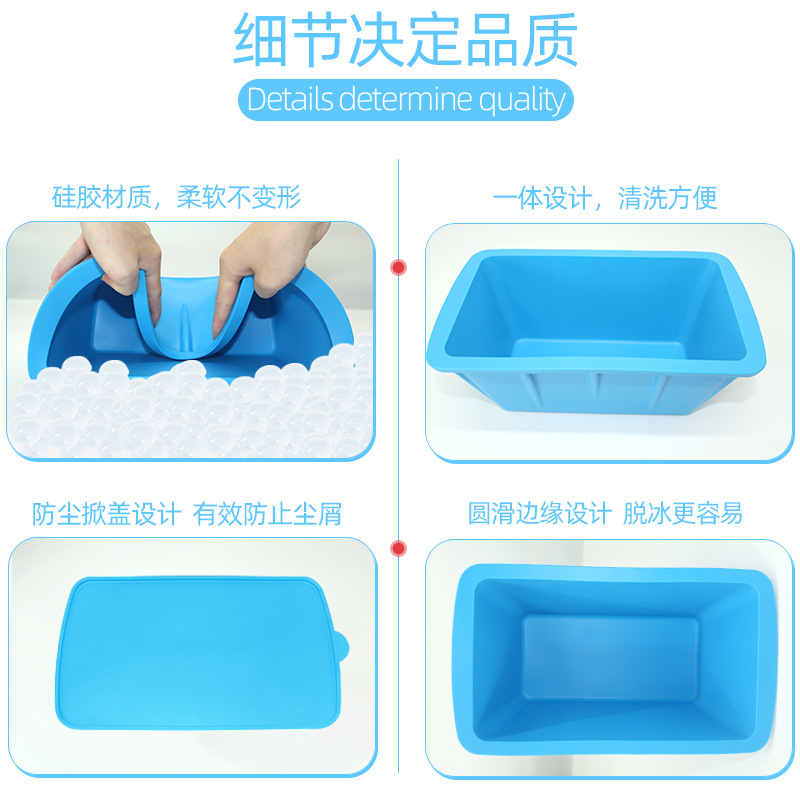 细节决定品质

Details determine quality

硅胶材质，柔软不变形

一体设计，清洗方便

防尘掀盖设计 有效防止尘屑

圆滑边缘设计 脱冰更容易