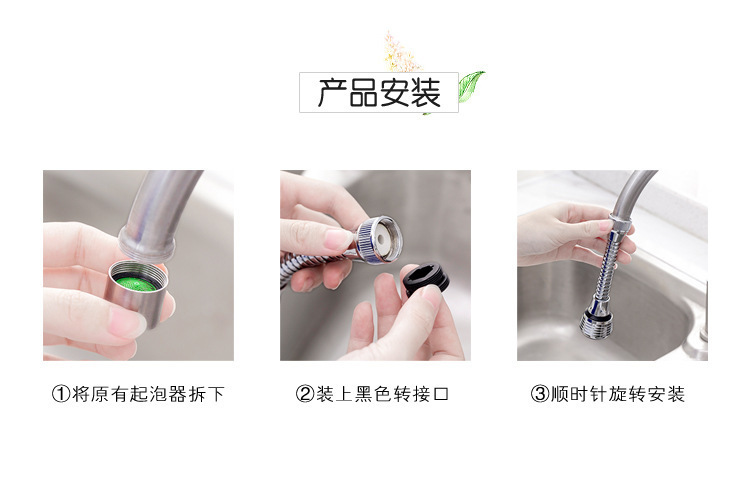 产品安装

①将原有起泡器拆下

②装上黑色转接口

③顺时针旋转安装