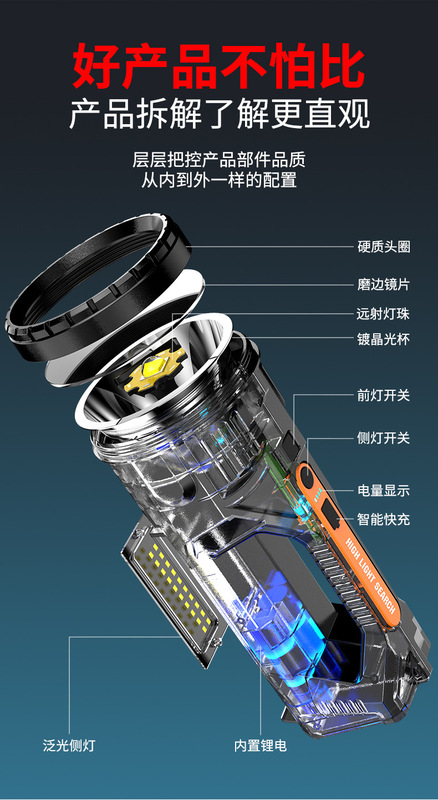 好产品不怕比
产品拆解了解更直观

层层把控产品部件品质
从内到外一样的配置

硬质头圈
磨边镜片
远射灯珠
镀晶光杯
前灯开关
侧灯开关
电量显示
智能快充

HIGH LIGHT SEARCH

泛光侧灯
内置锂电